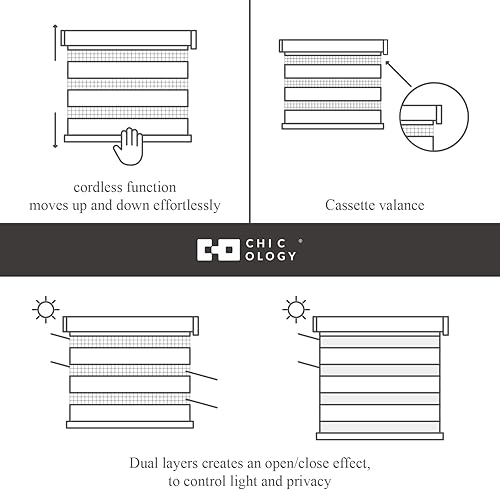 cordless function
moves up and down effortlessly

Cassette valance

CHIC
OLOGY
®

Dual layers creates an open/close effect,
to control light and privacy