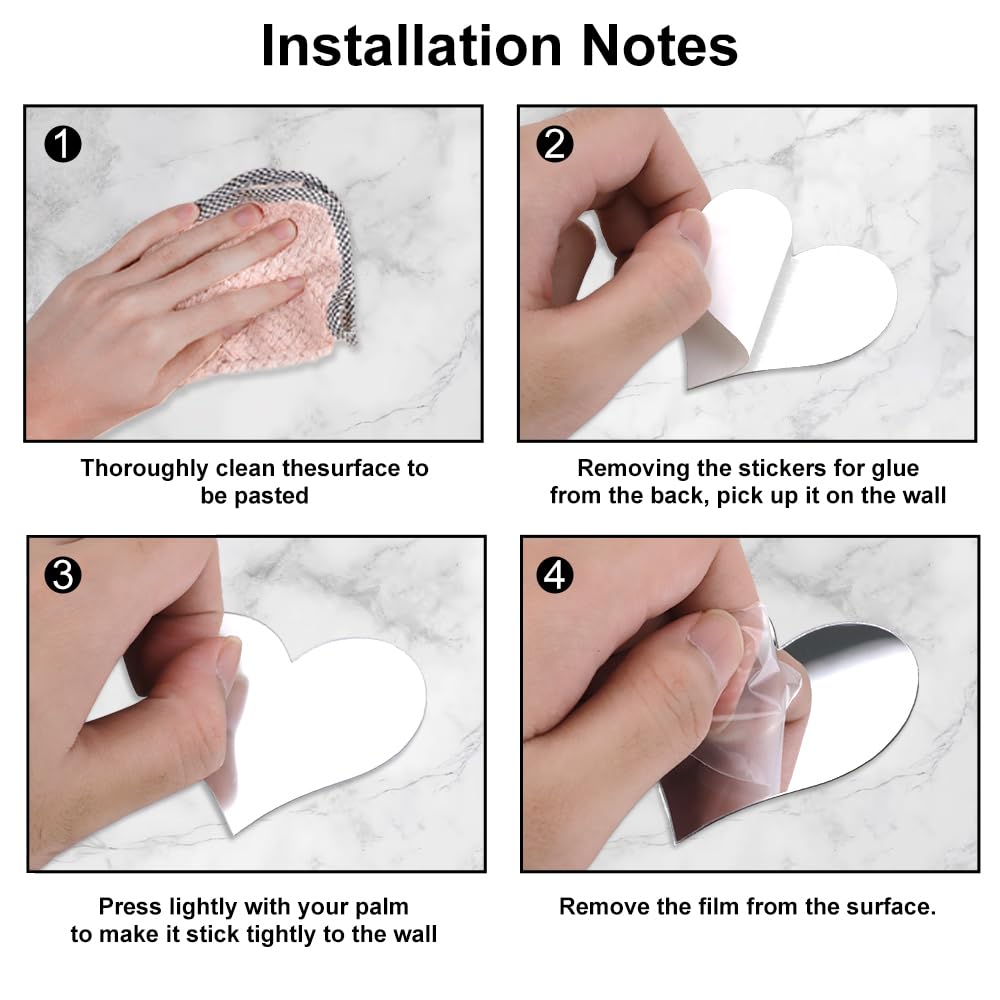 Installation Notes

1

Thoroughly clean thesurface to be pasted

2

Removing the stickers for glue from the back, pick up it on the wall

3

Press lightly with your palm to make it stick tightly to the wall

4

Remove the film from the surface.