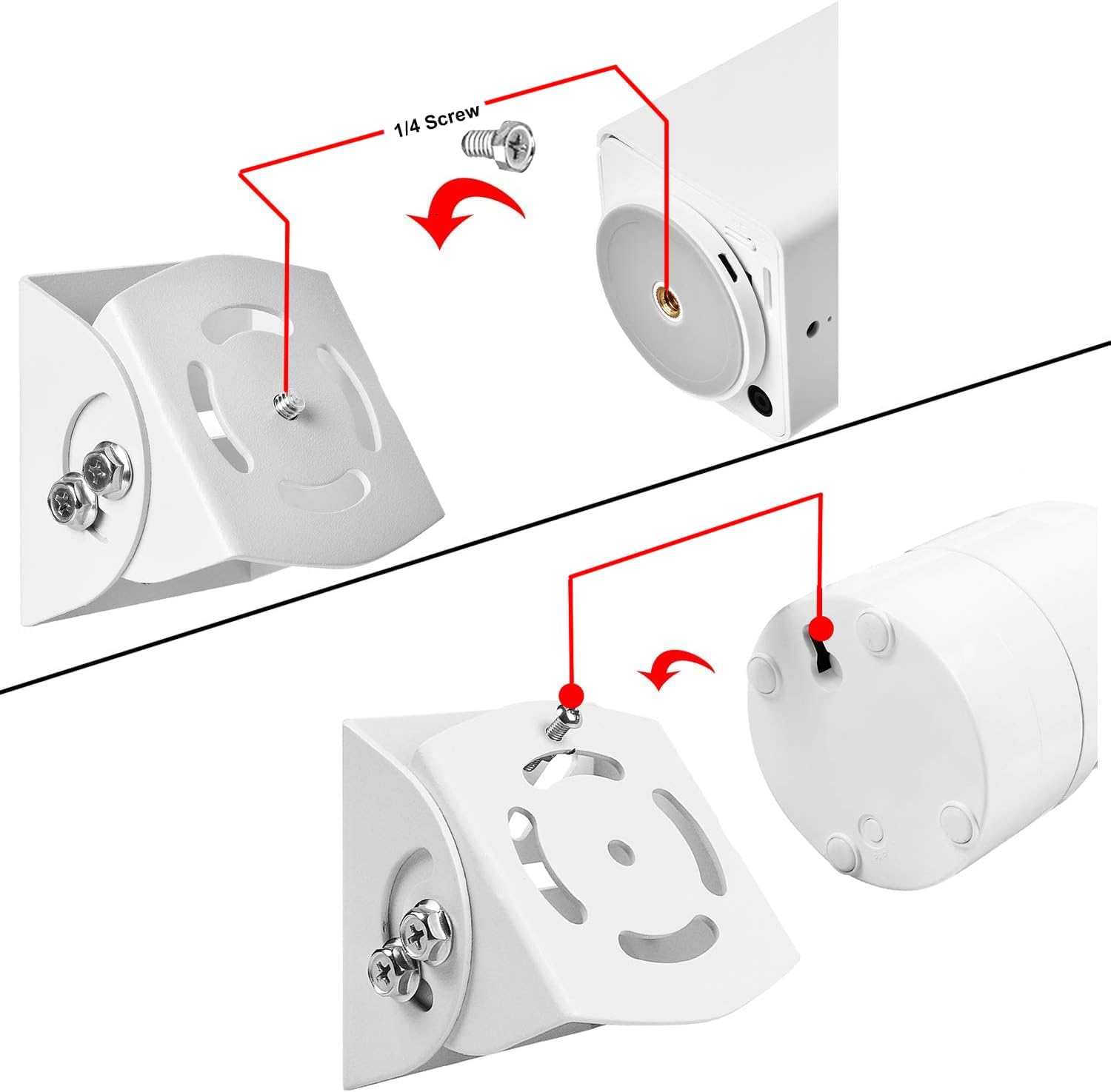 1/4 Screw