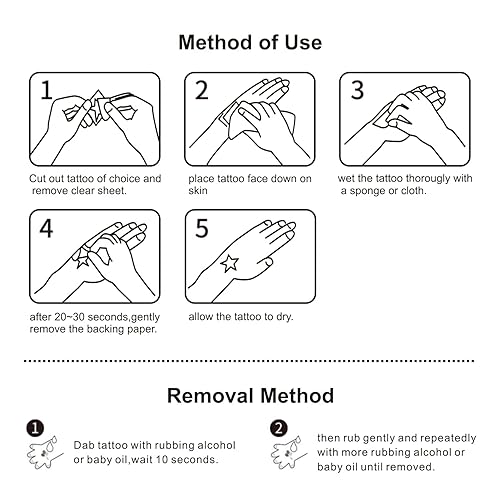 Method of Use

1

Cut out tattoo of choice and remove clear sheet.

2

place tattoo face down on skin

3

wet the tattoo thorougly with a sponge or cloth.

4

after 20~30 seconds,gently remove the backing paper.

5

allow the tattoo to dry.

Removal Method

1

Dab tattoo with rubbing alcohol or baby oil,wait 10 seconds.

2

then rub gently and repeatedly with more rubbing alcohol or baby oil until removed.