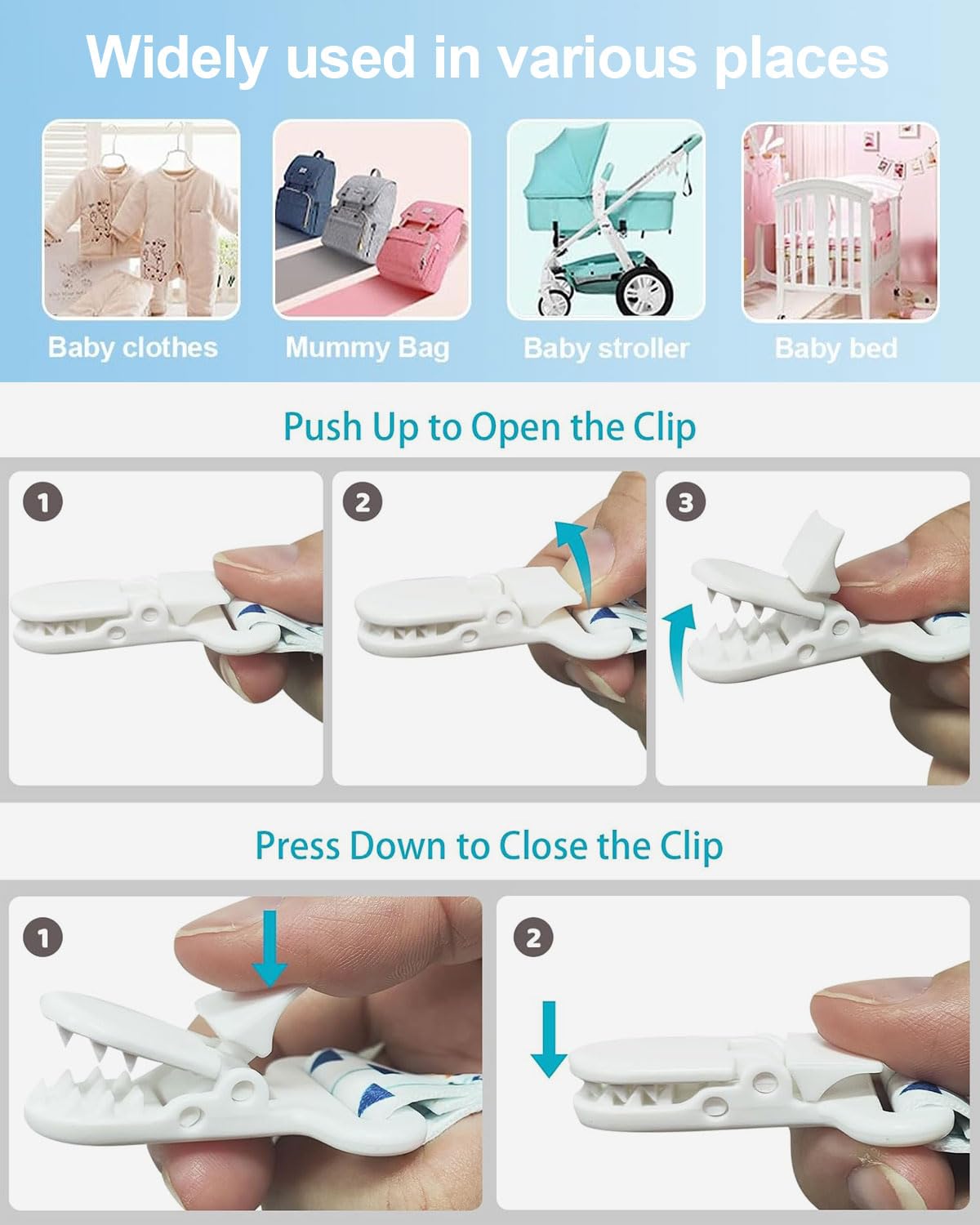 Widely used in various places

Baby clothes

Mummy Bag

Baby stroller

Baby bed

Push Up to Open the Clip

1

2

3

Press Down to Close the Clip

1

2