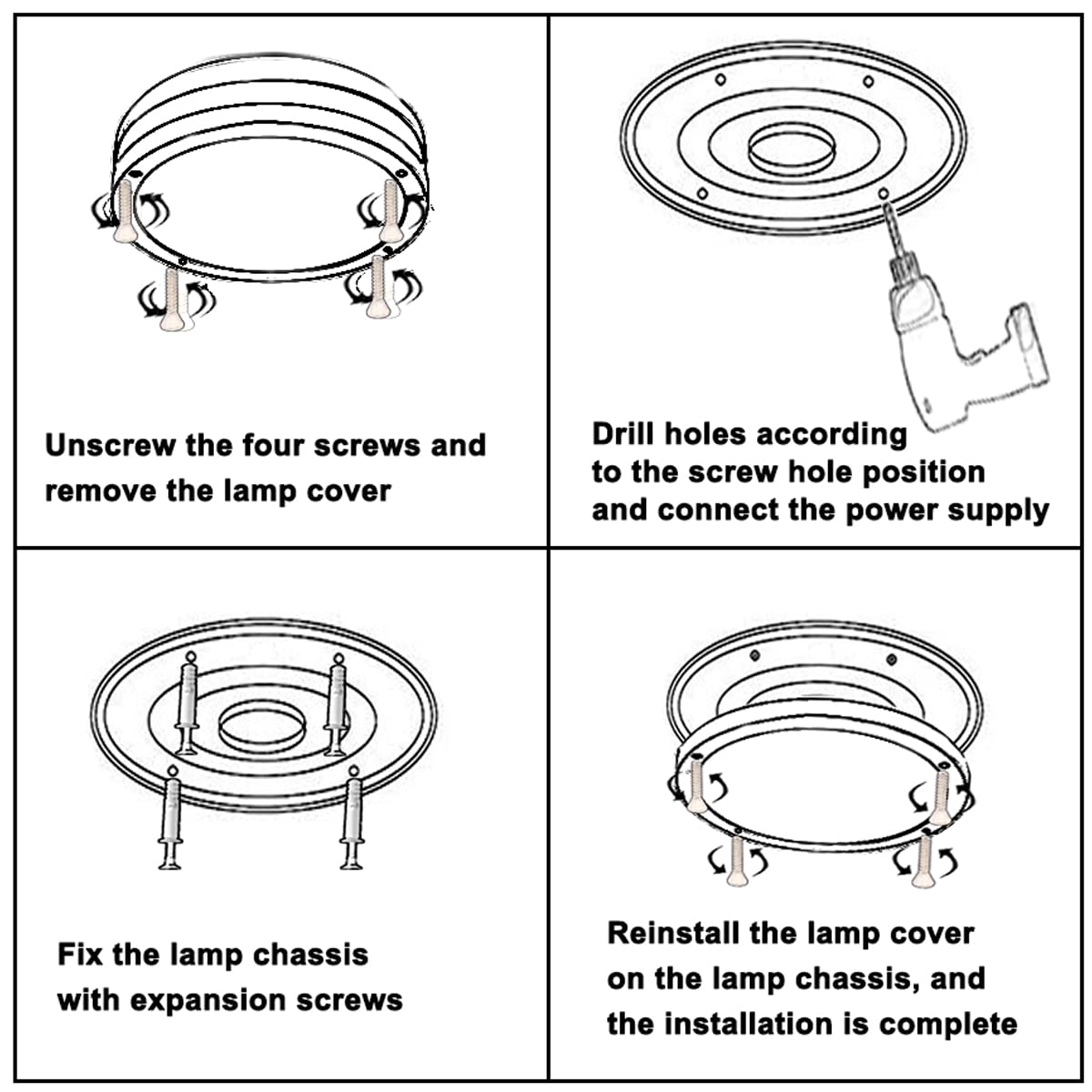 Unscrew the four screws and remove the lamp cover

Drill holes according to the screw hole position and connect the power supply

Fix the lamp chassis with expansion screws

Reinstall the lamp cover on the lamp chassis, and the installation is complete