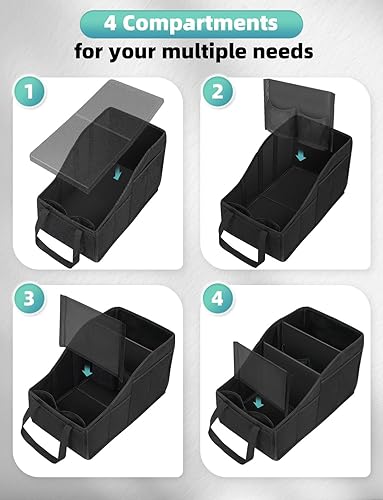 4 Compartments
for your multiple needs

1

2

3

4