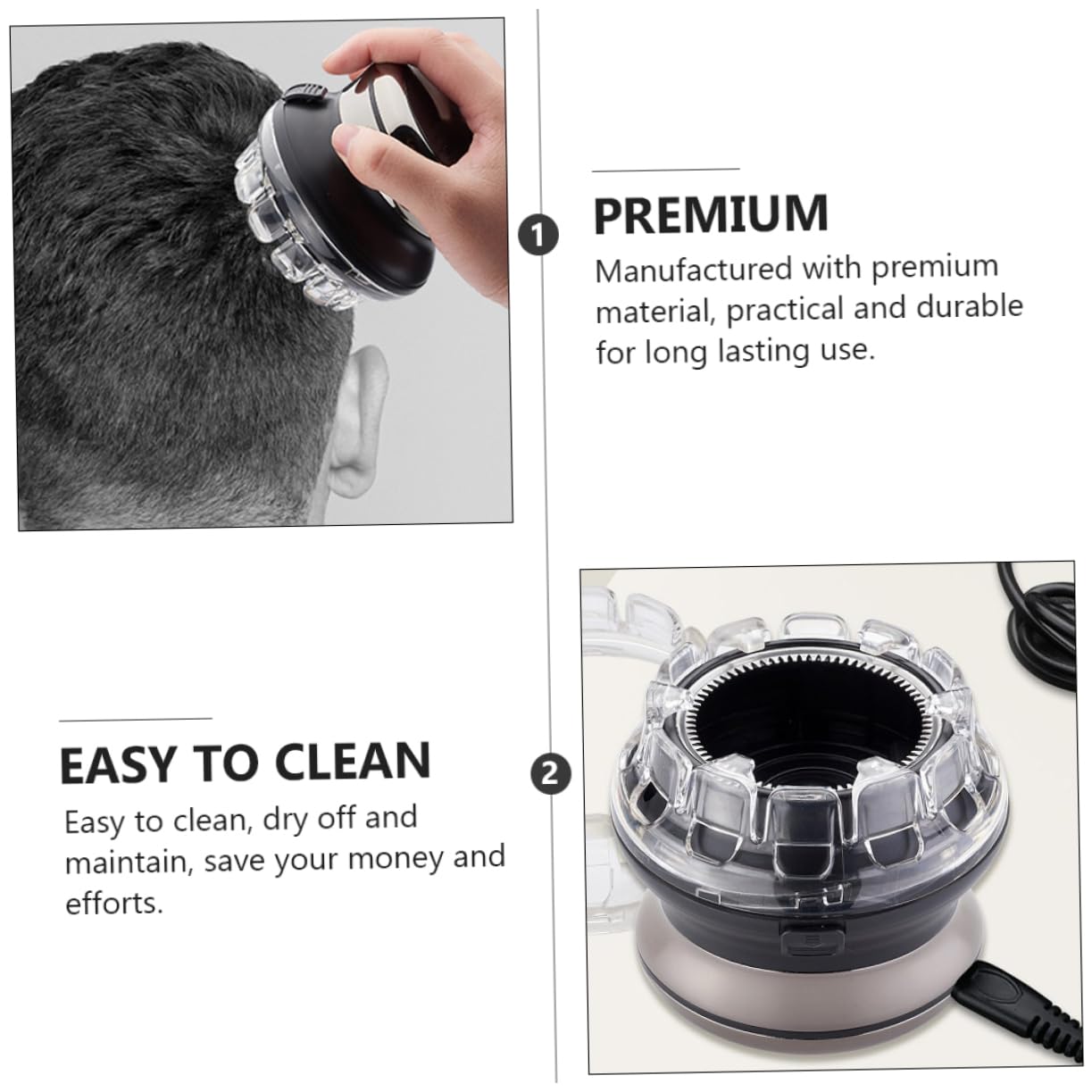 1

PREMIUM

Manufactured with premium material, practical and durable for long lasting use.

EASY TO CLEAN

Easy to clean, dry off and maintain, save your money and efforts.

2