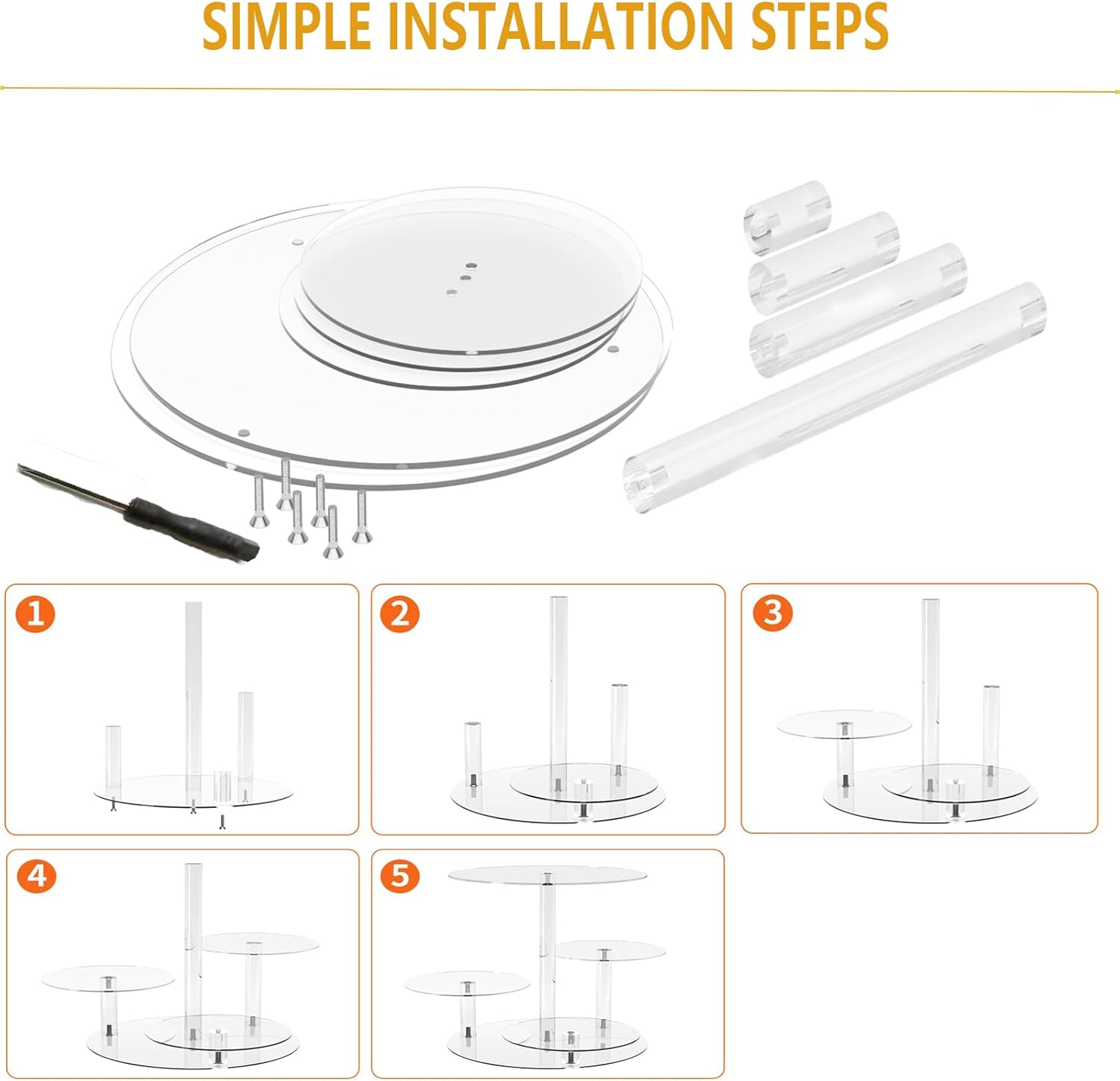 SIMPLE INSTALLATION STEPS

1

2

3

4

5