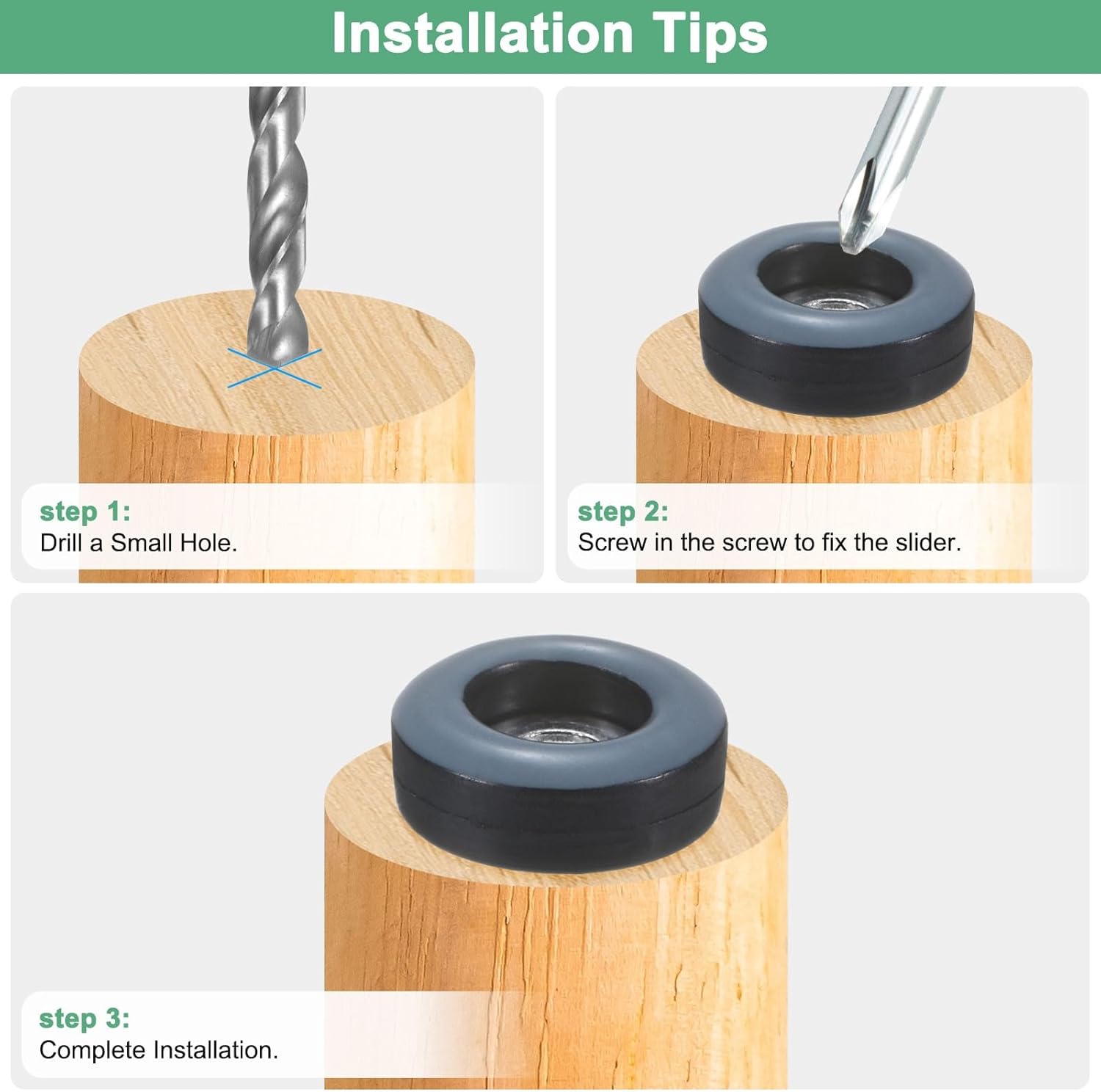 Installation Tips

step 1:
Drill a Small Hole.

step 2:
Screw in the screw to fix the slider.

step 3:
Complete Installation.