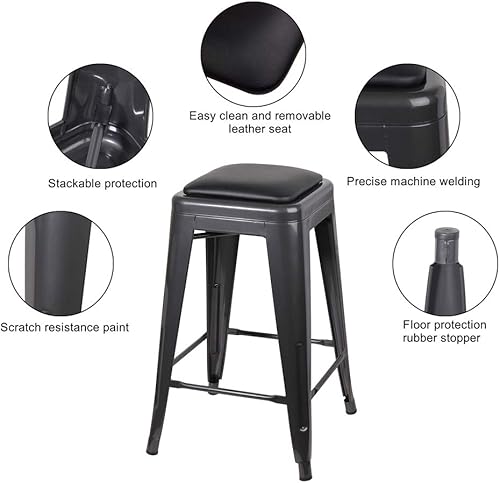 Easy clean and removable leather seat

Stackable protection

Precise machine welding

Scratch resistance paint

Floor protection rubber stopper