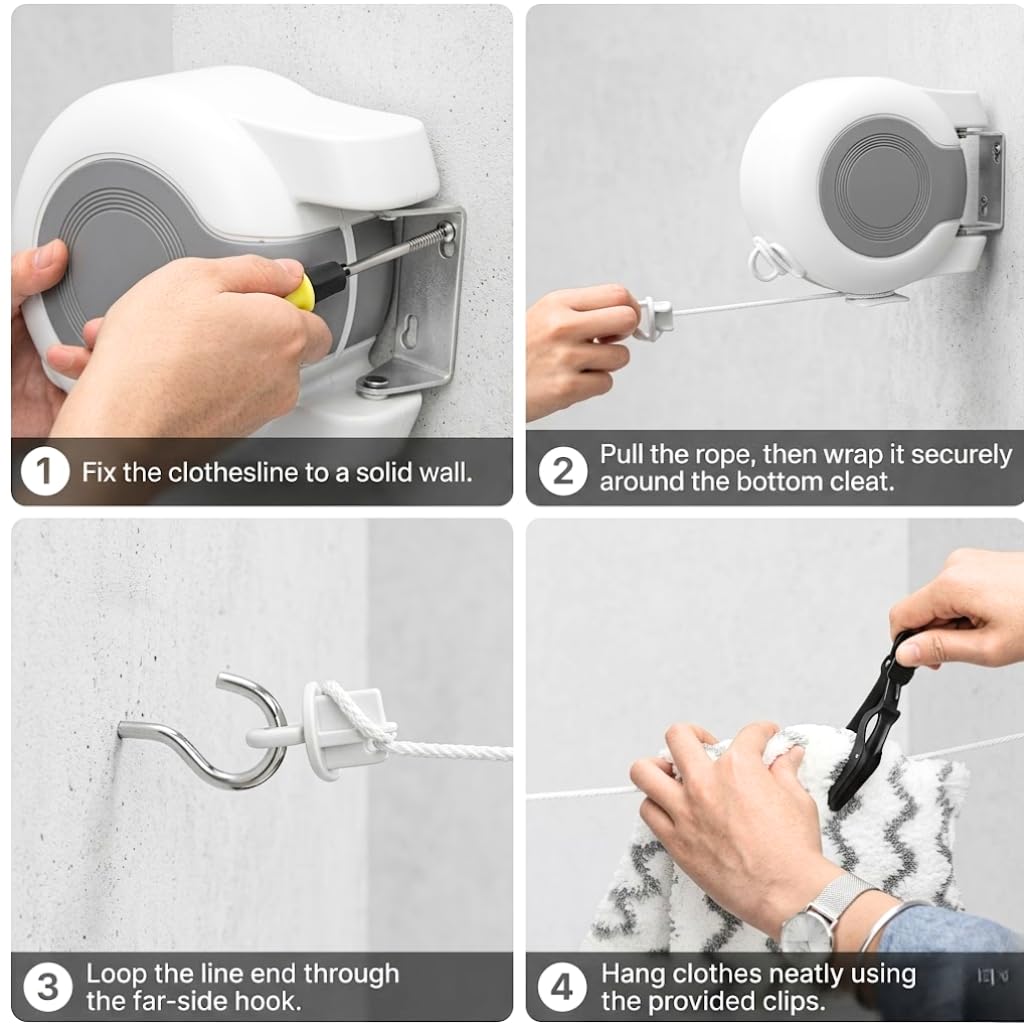 1 Fix the clothesline to a solid wall.

2 Pull the rope, then wrap it securely around the bottom cleat.

3 Loop the line end through the far-side hook.

4 Hang clothes neatly using the provided clips.