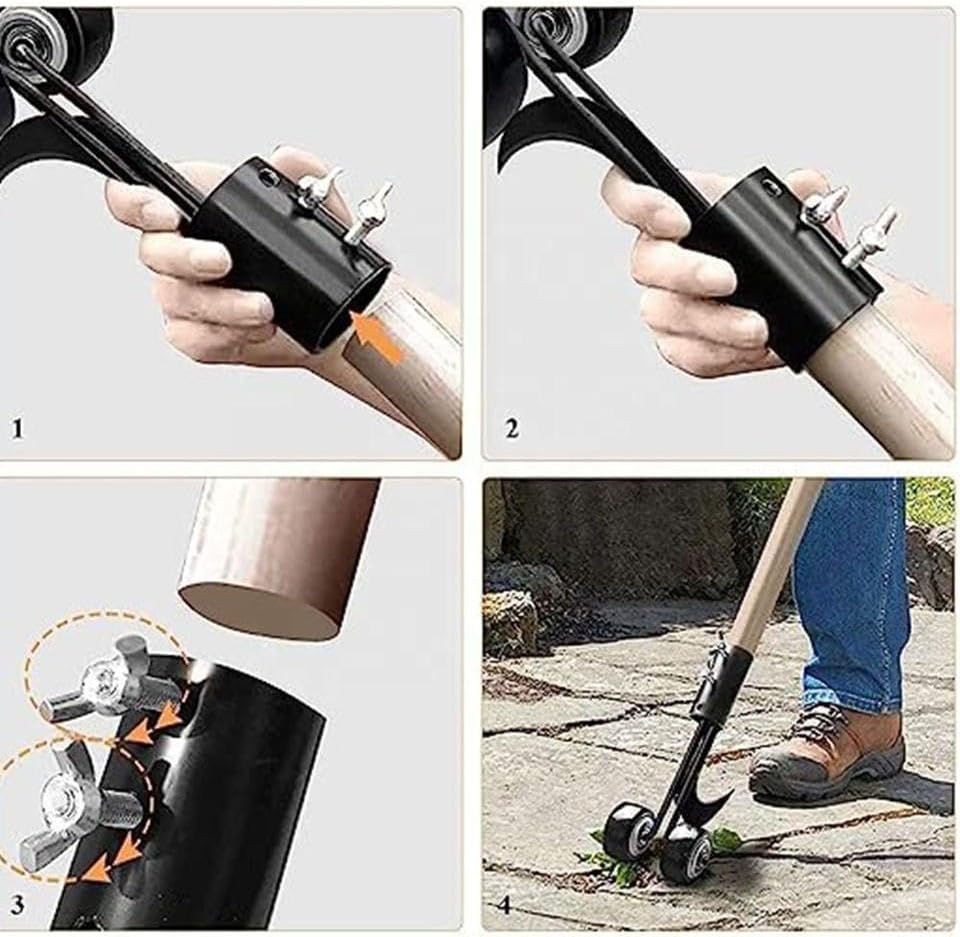 1

2

3

4