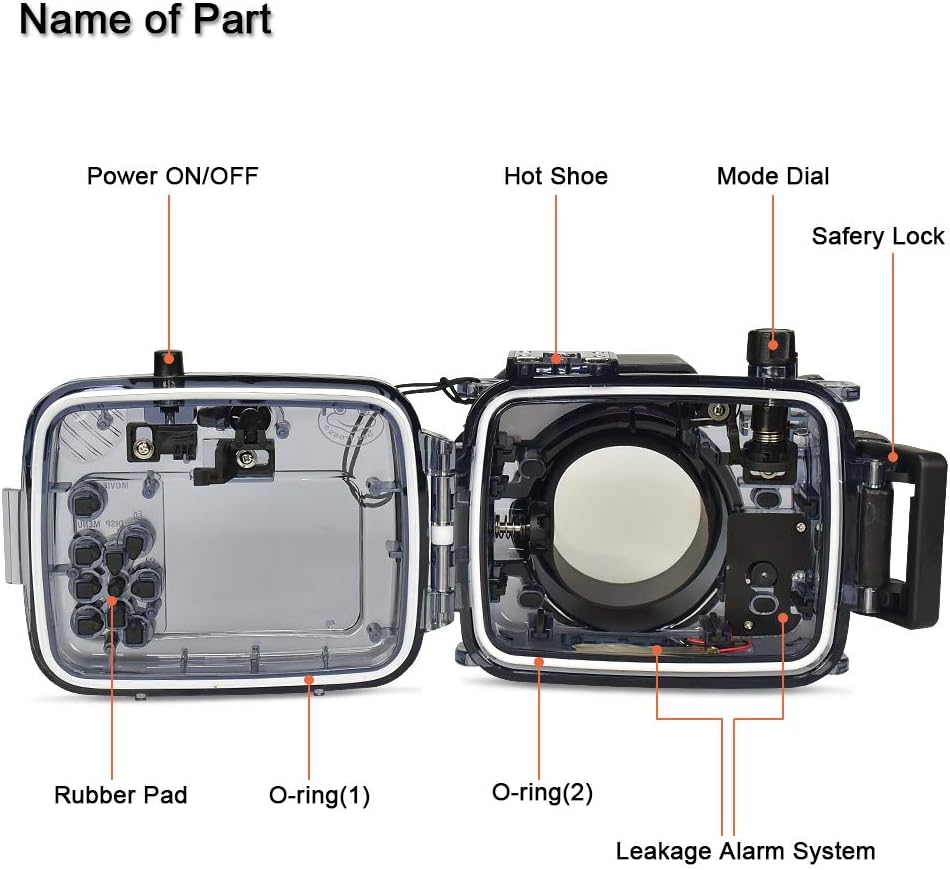 Name of Part

Power ON/OFF

Hot Shoe

Mode Dial

Safery Lock

MOVIE

DISP MENU

Rubber Pad

O-ring(1)

O-ring(2)

Leakage Alarm System