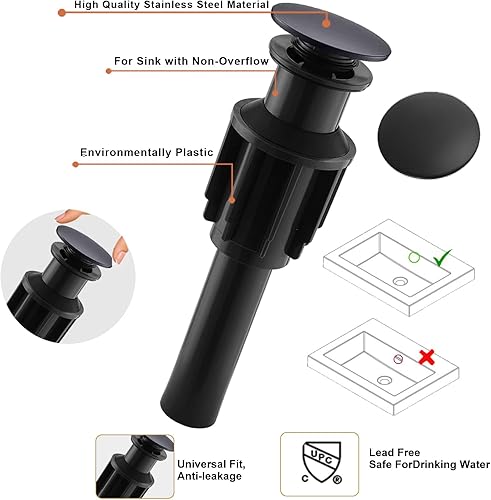 High Quality Stainless Steel Material

For Sink with Non-Overflow

Environmentally Plastic

Universal Fit, Anti-leakage

UPC
C ®

Lead Free
Safe ForDrinking Water