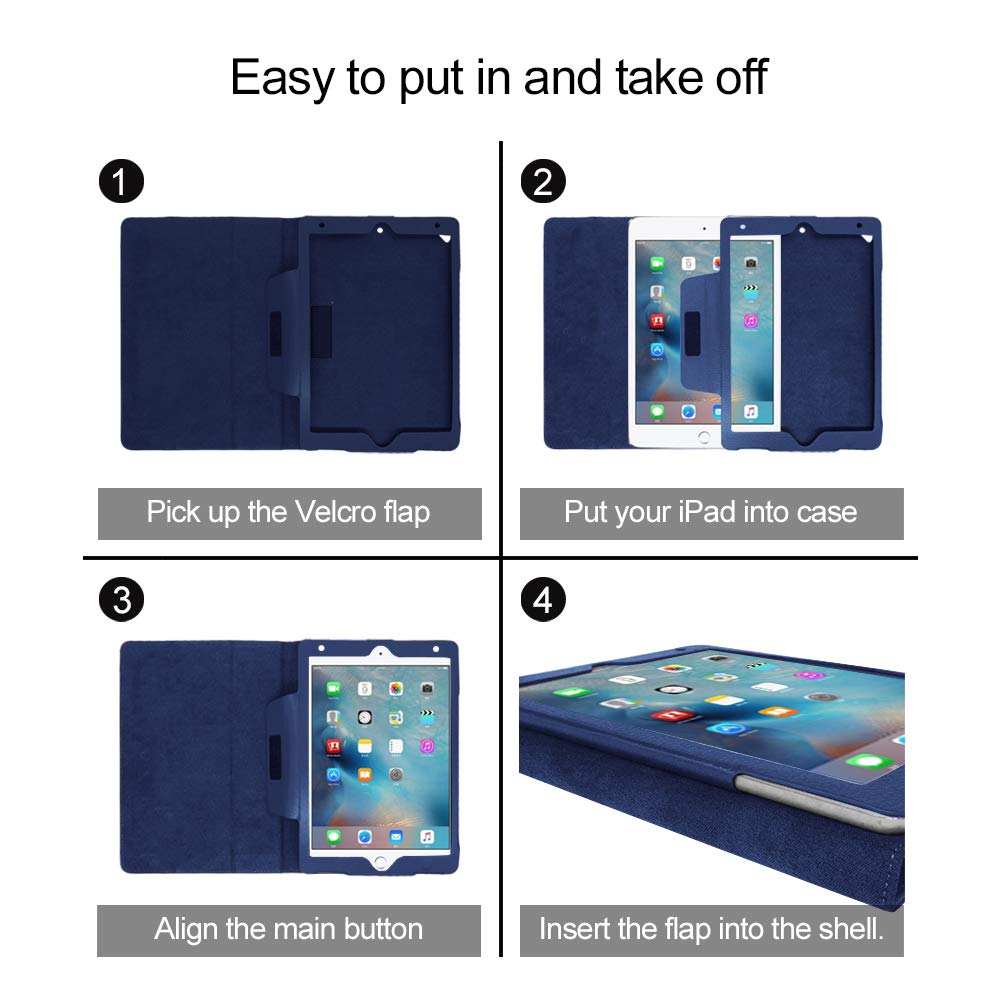 Easy to put in and take off

1

Pick up the Velcro flap

2

Put your iPad into case

3

Align the main button

4

Insert the flap into the shell.