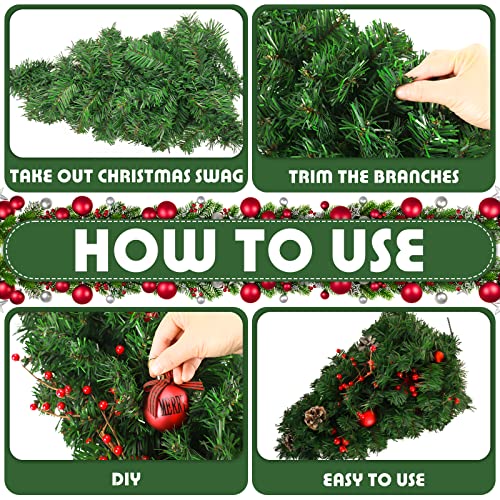 TAKE OUT CHRISTMAS SWAG

TRIM THE BRANCHES

HOW TO USE

MERRY

DIY

EASY TO USE