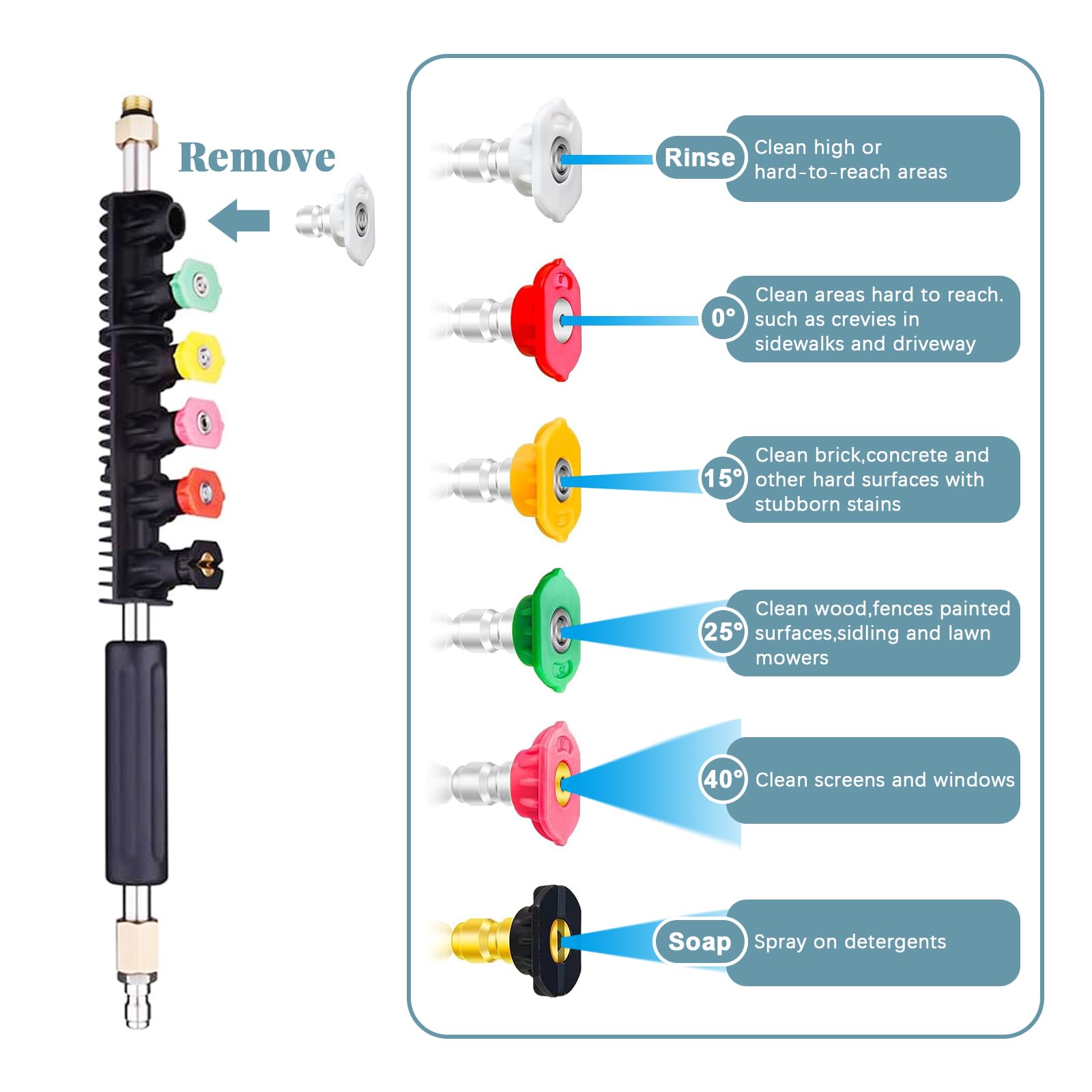 Remove

Rinse Clean high or hard-to-reach areas

0° Clean areas hard to reach. such as crevies in sidewalks and driveway

15° Clean brick,concrete and other hard surfaces with stubborn stains

25° Clean wood,fences painted surfaces,sidling and lawn mowers

40° Clean screens and windows

Soap Spray on detergents