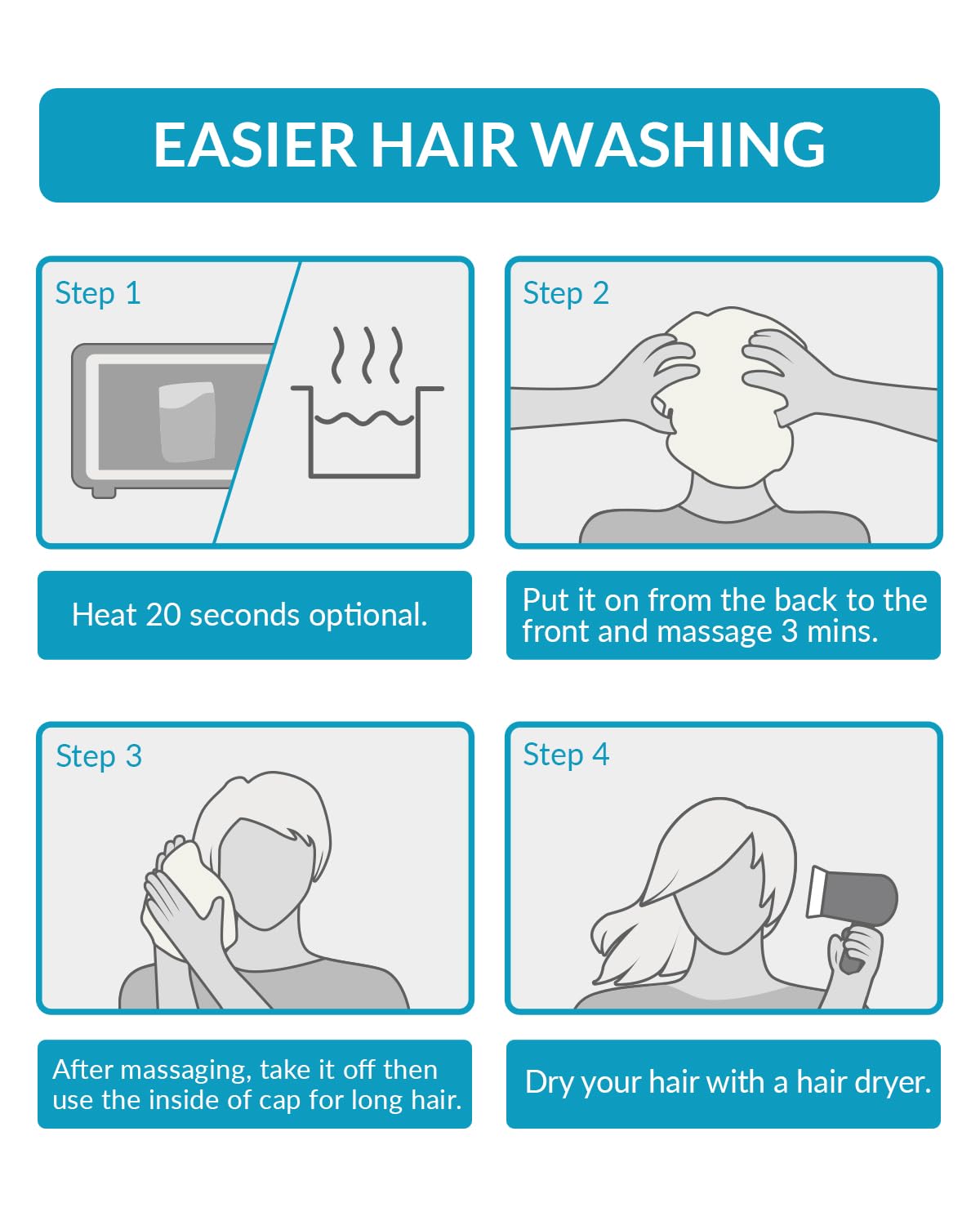 EASIER HAIR WASHING

Step 1

Heat 20 seconds optional.

Step 2

Put it on from the back to the front and massage 3 mins.

Step 3

After massaging, take it off then use the inside of cap for long hair.

Step 4

Dry your hair with a hair dryer.