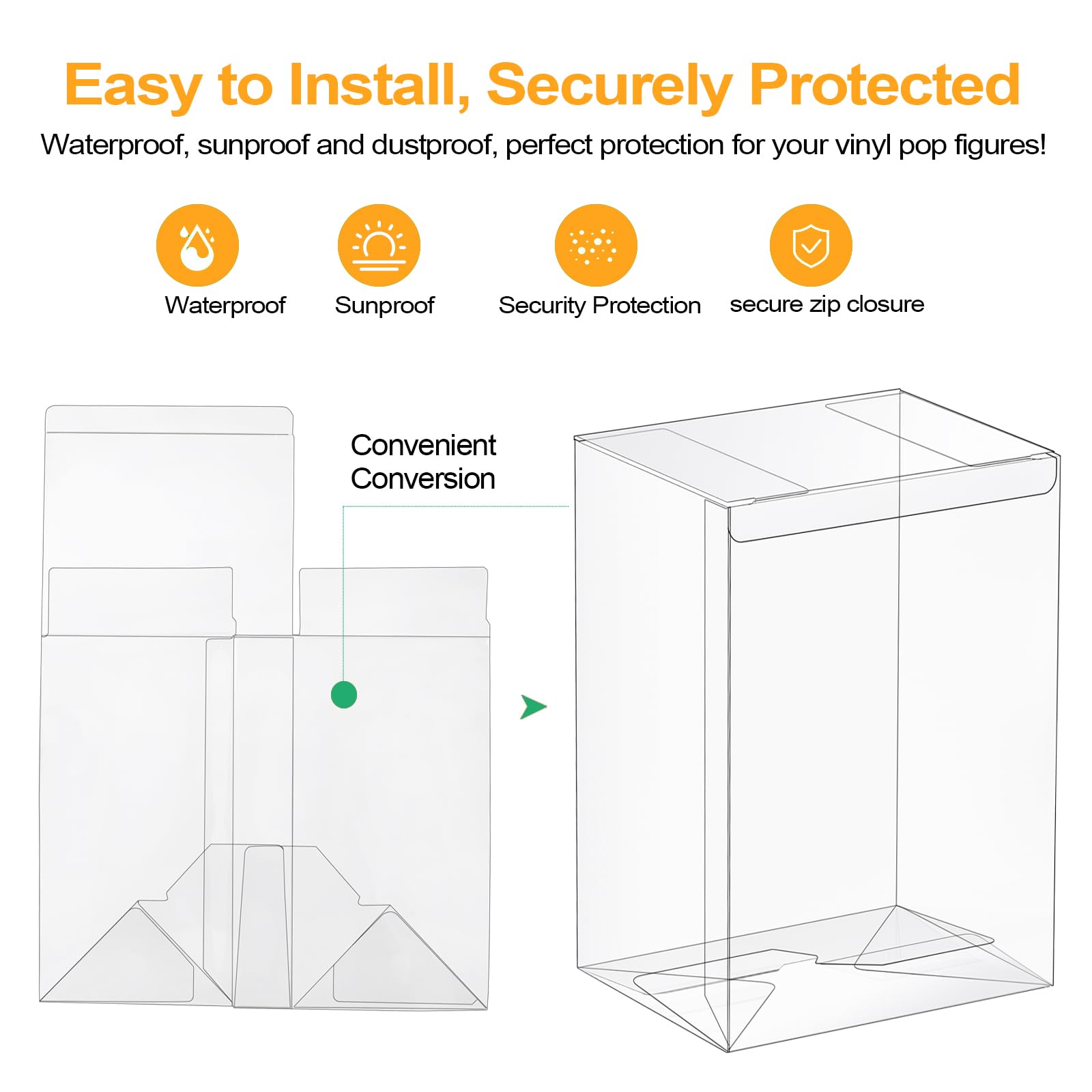 Easy to Install, Securely Protected

Waterproof, sunproof and dustproof, perfect protection for your vinyl pop figures!

Waterproof

Sunproof

Security Protection

secure zip closure

Convenient Conversion