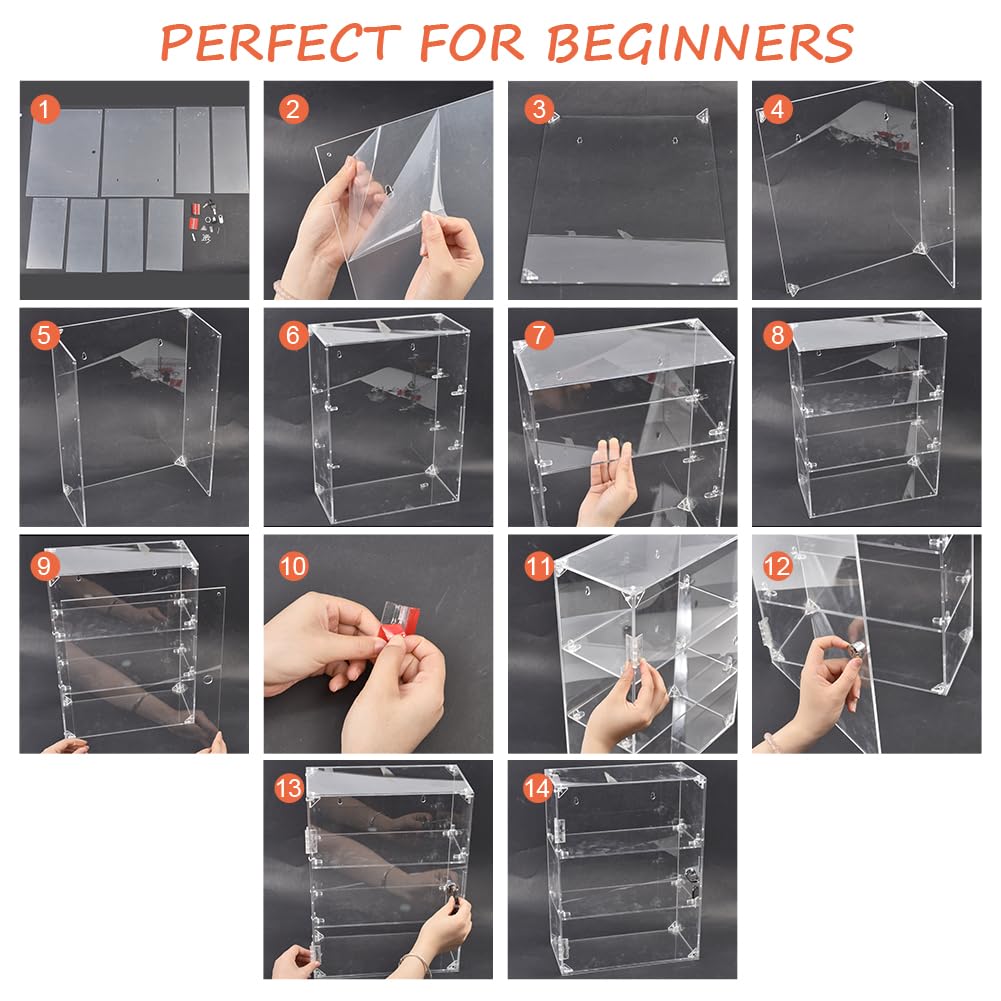 PERFECT FOR BEGINNERS

1

2

3

4

5

6

7

8

9

10

11

12

13

14