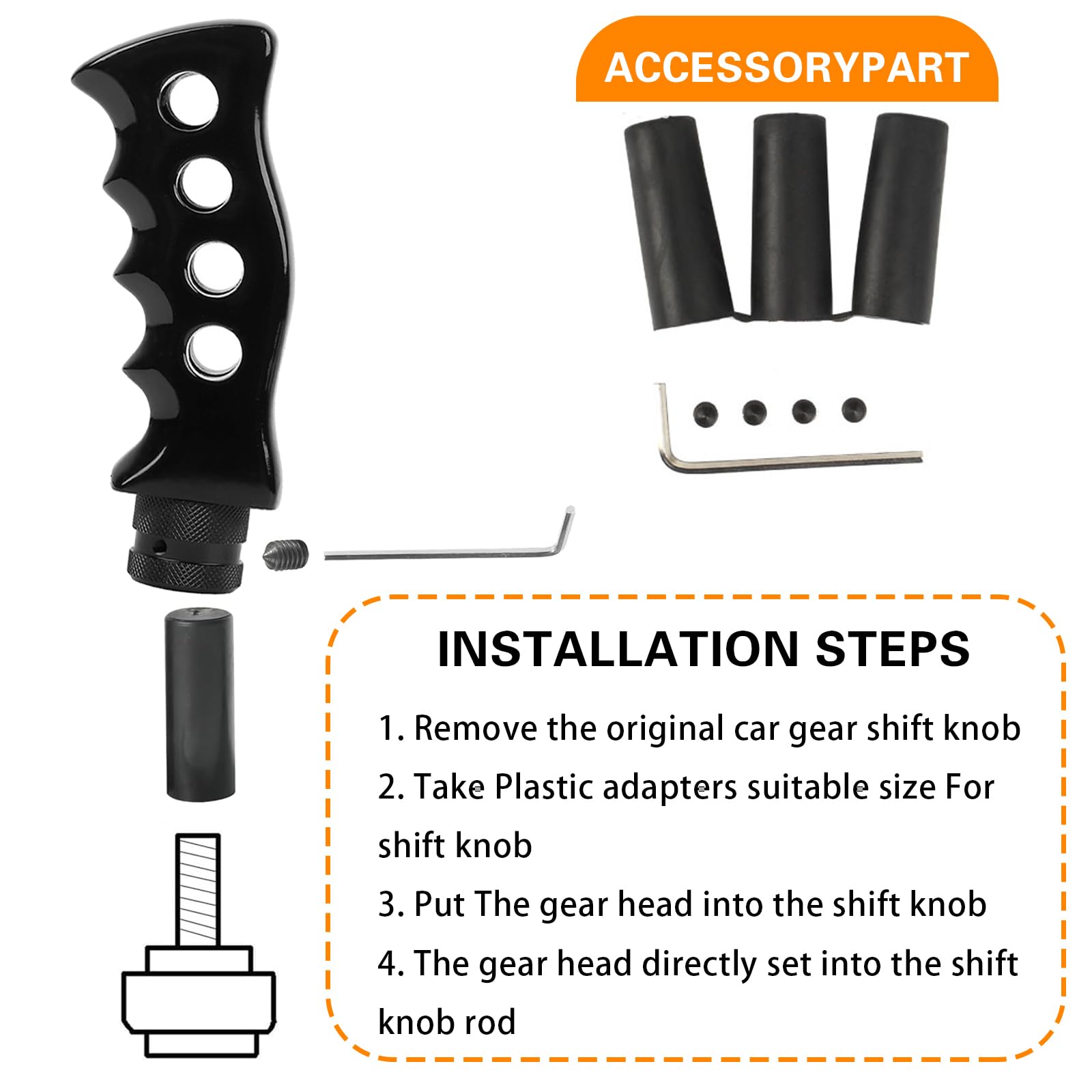 ACCESSORYPART

INSTALLATION STEPS

1. Remove the original car gear shift knob

2. Take Plastic adapters suitable size For shift knob

3. Put The gear head into the shift knob

4. The gear head directly set into the shift knob rod