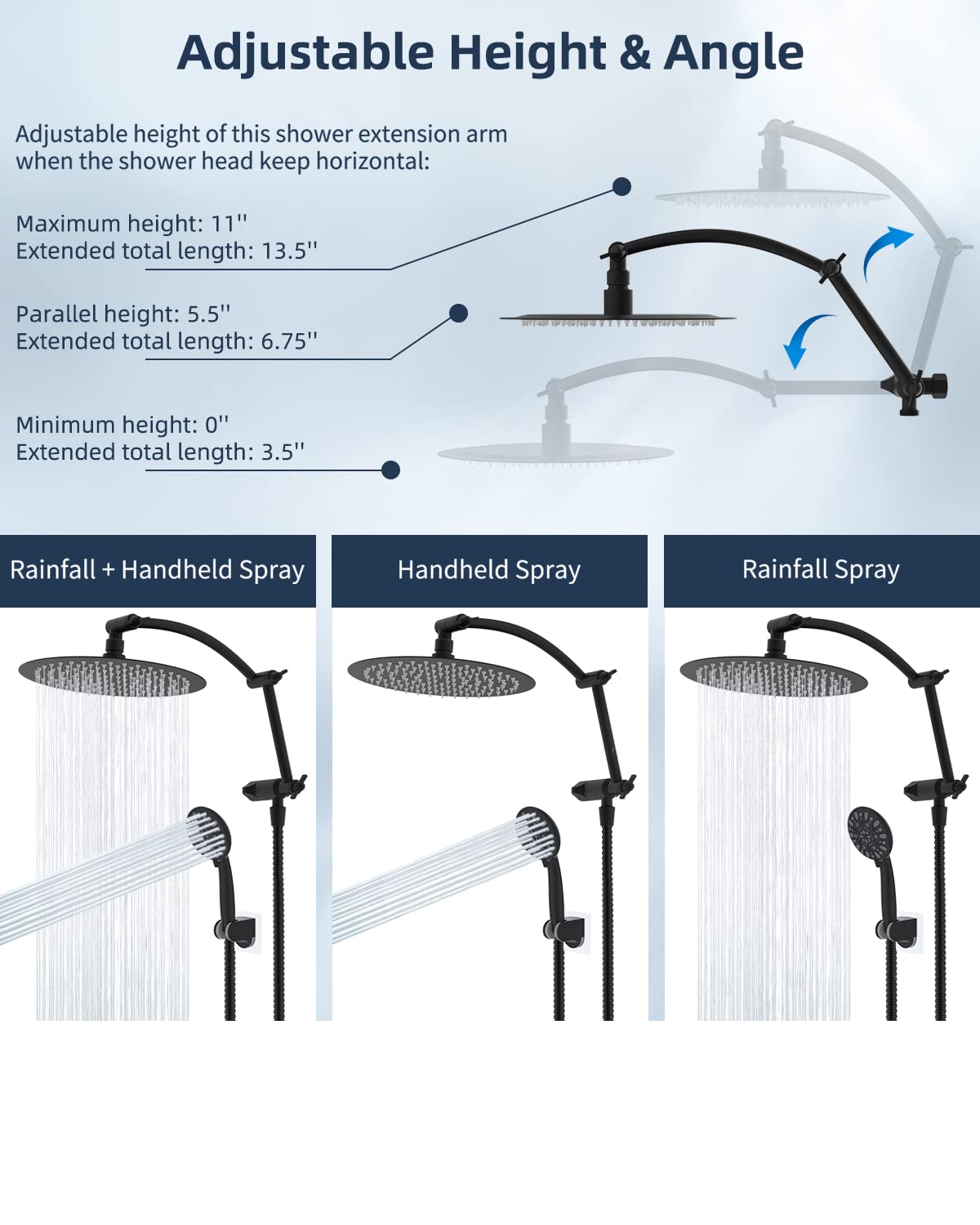 Adjustable Height & Angle

Adjustable height of this shower extension arm when the shower head keep horizontal:

Maximum height: 11''
Extended total length: 13.5''

Parallel height: 5.5''
Extended total length: 6.75''

Minimum height: 0''
Extended total length: 3.5''

Rainfall + Handheld Spray

Handheld Spray

Rainfall Spray