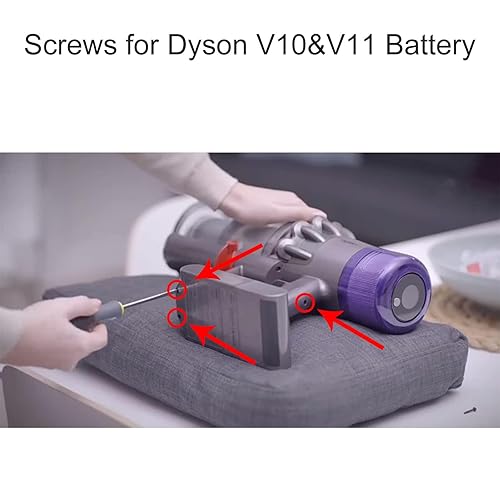 Screws for Dyson V10&V11 Battery