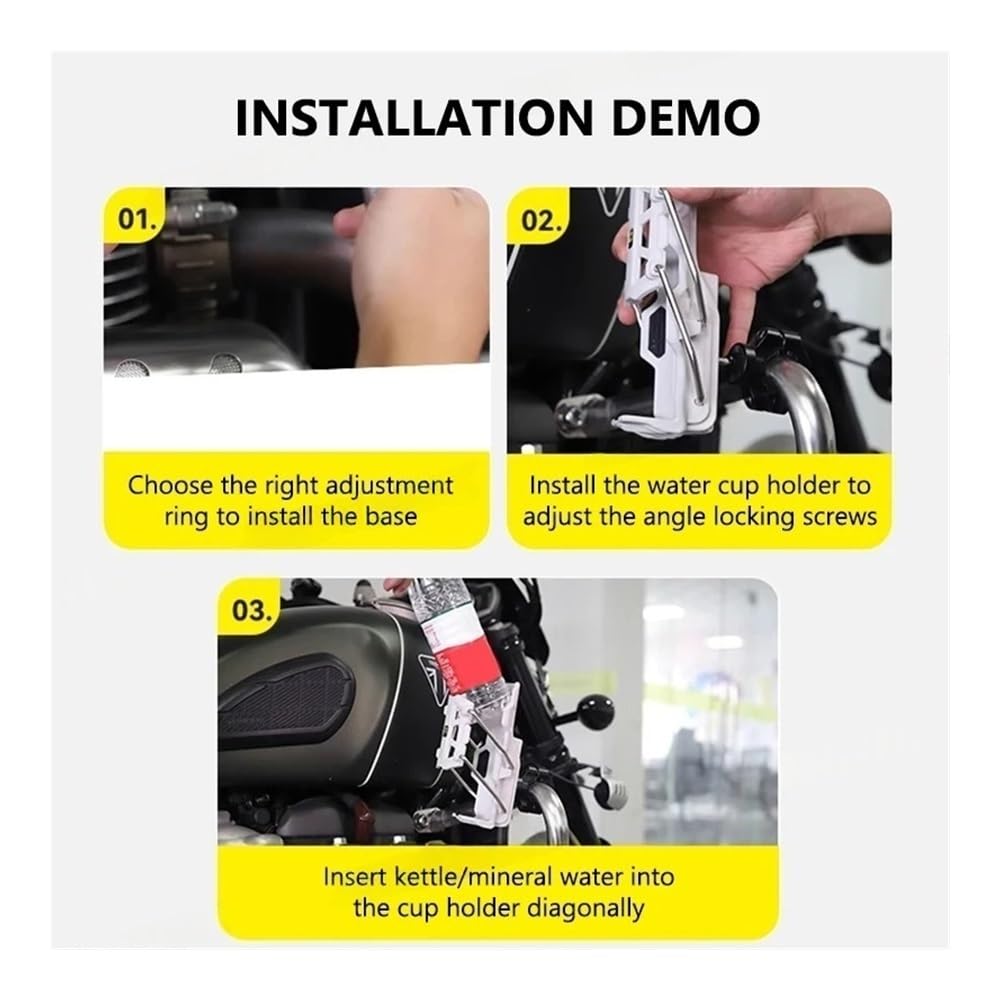 INSTALLATION DEMO

01.

Choose the right adjustment ring to install the base

02.

Install the water cup holder to adjust the angle locking screws

03.

Insert kettle/mineral water into the cup holder diagonally