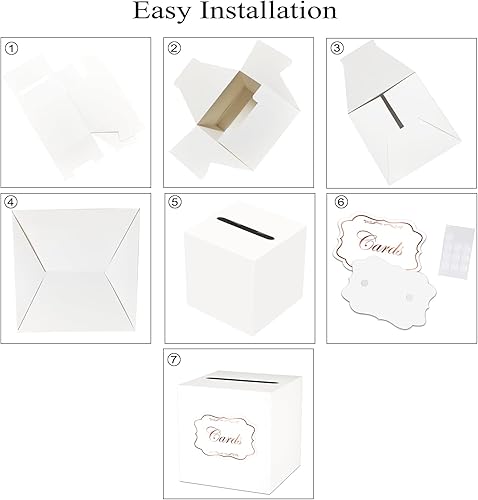 Easy Installation

①

②

③

④

⑤

⑥

Cards

⑦

Cards