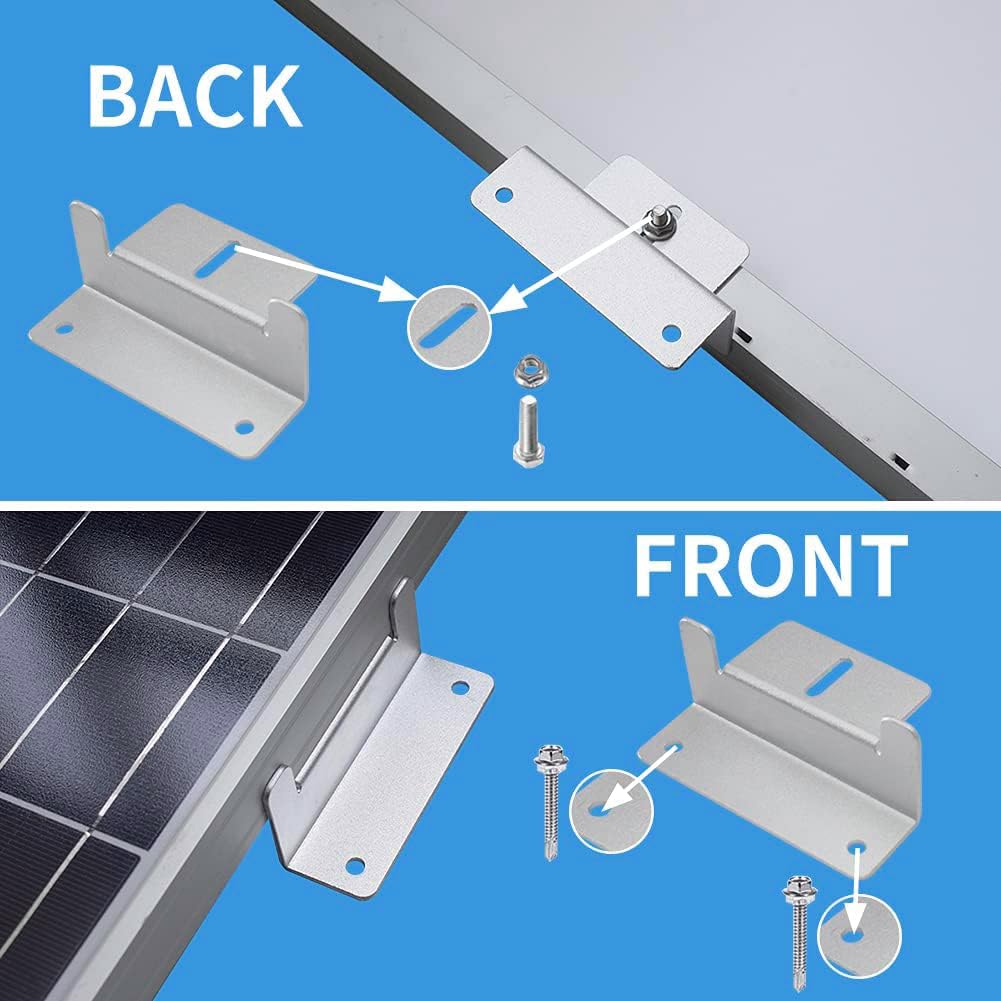 BACK

FRONT