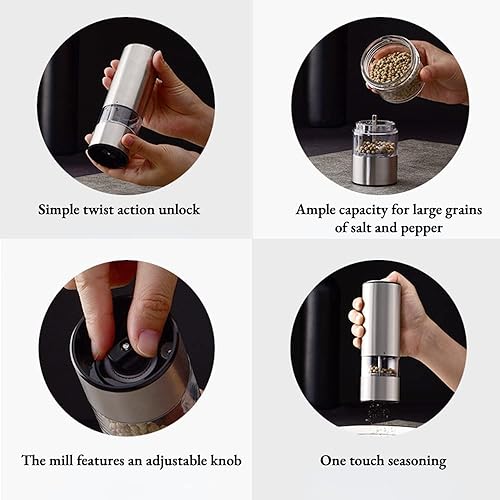 Simple twist action unlock

Ample capacity for large grains of salt and pepper

The mill features an adjustable knob

One touch seasoning