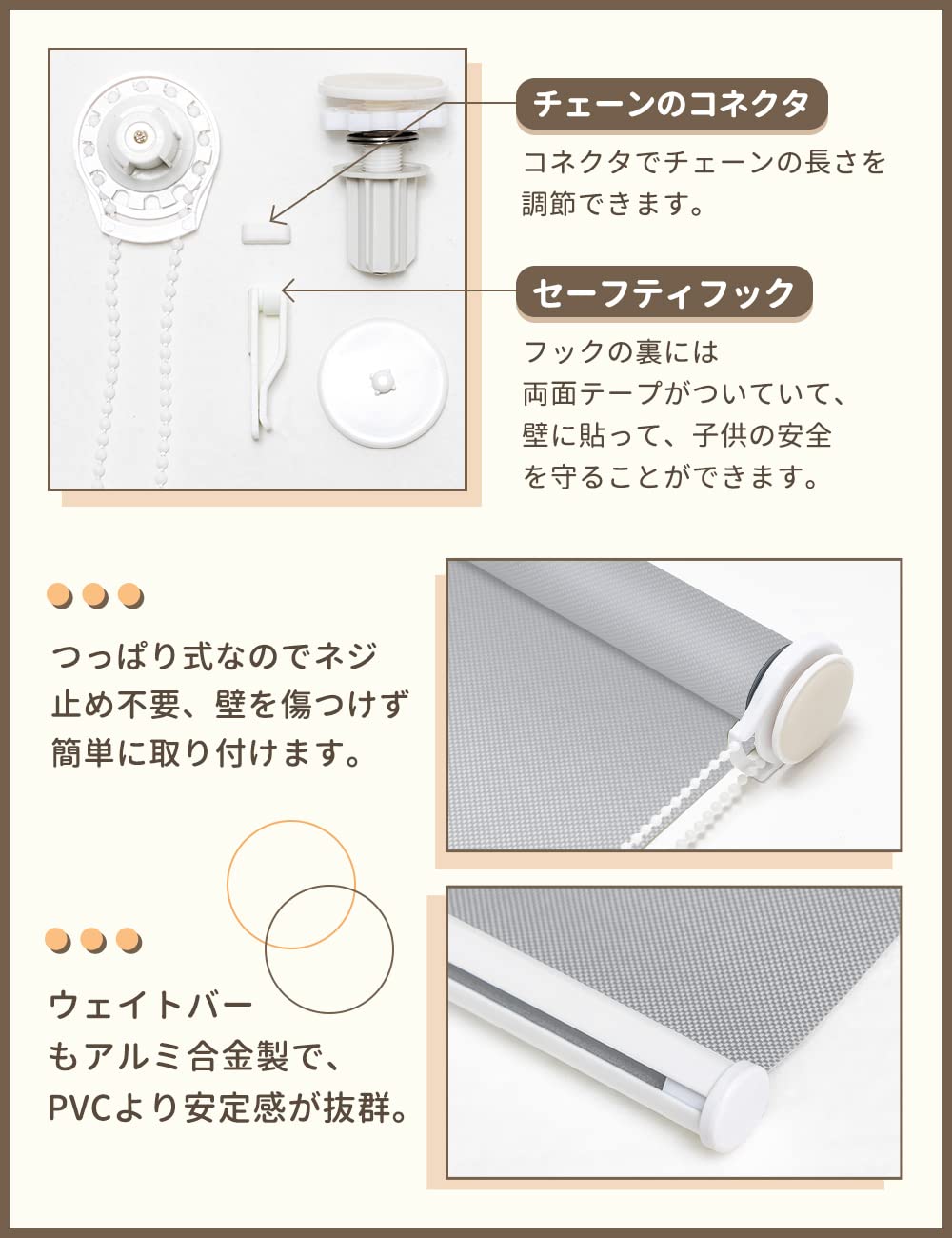 チェーンのコネクタ

コネクタでチェーンの長さを調節できます。

セーフティフック

フックの裏には両面テープがついていて、壁に貼って、子供の安全を守ることができます。

つっぱり式なのでネジ止め不要、壁を傷つけず簡単に取り付けます。

ウェイトバーもアルミ合金製で、PVCより安定感が抜群。