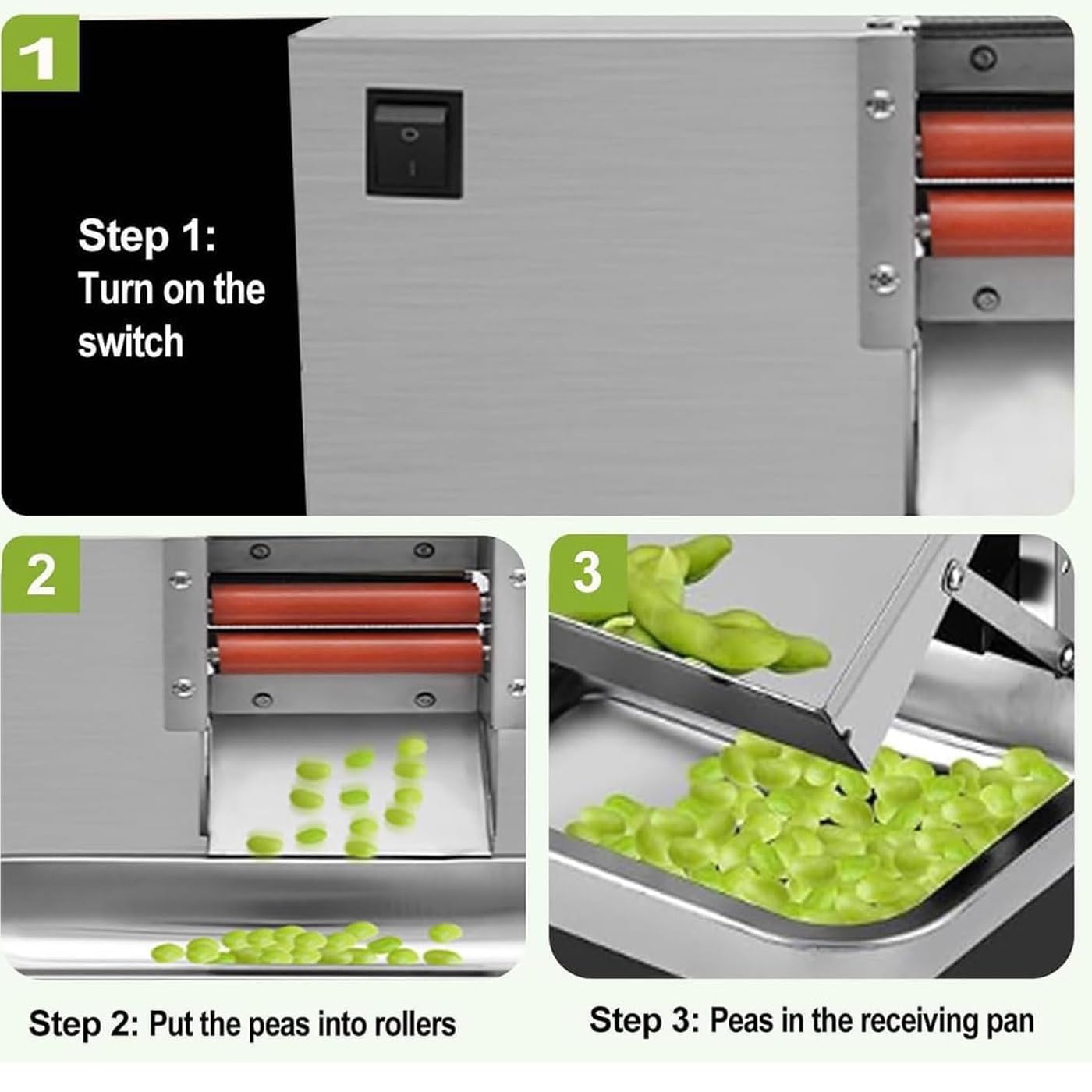 1

Step 1:
Turn on the switch

2

3

Step 2: Put the peas into rollers

Step 3: Peas in the receiving pan