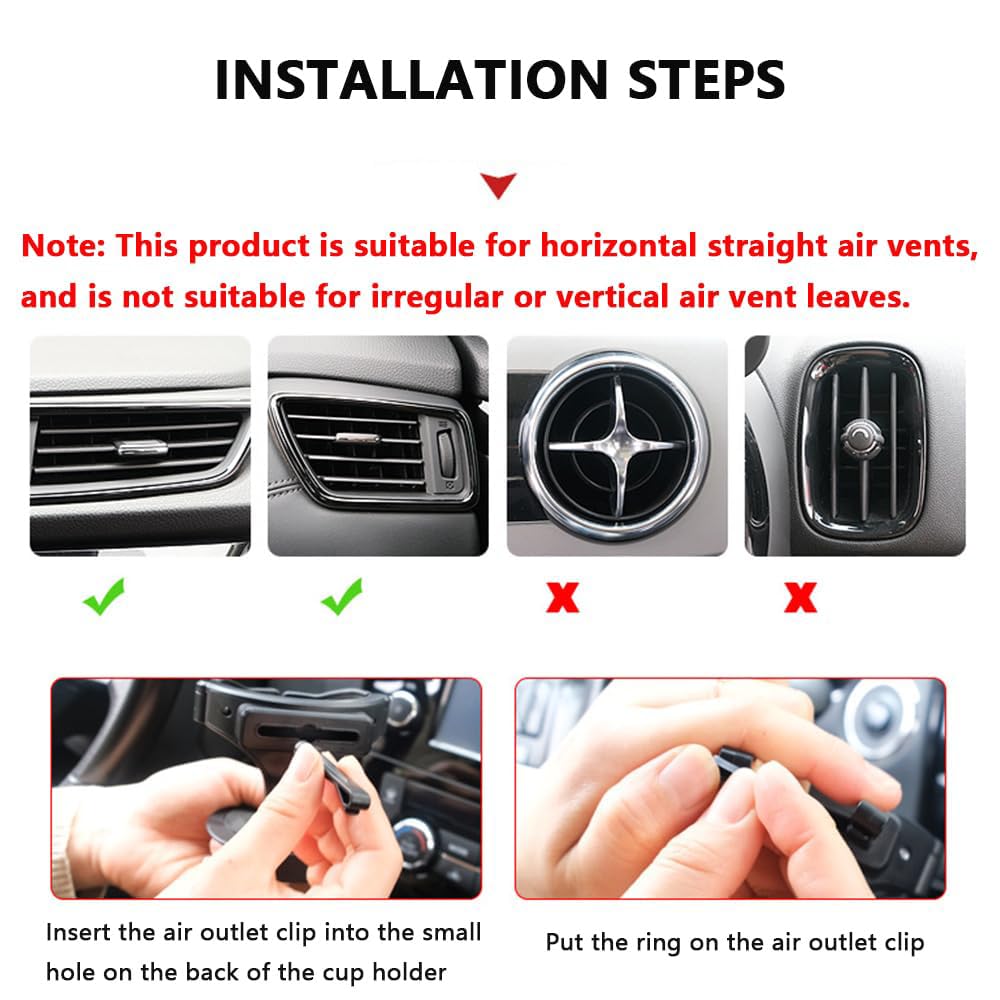 INSTALLATION STEPS

Note: This product is suitable for horizontal straight air vents, and is not suitable for irregular or vertical air vent leaves.

Insert the air outlet clip into the small hole on the back of the cup holder

Put the ring on the air outlet clip