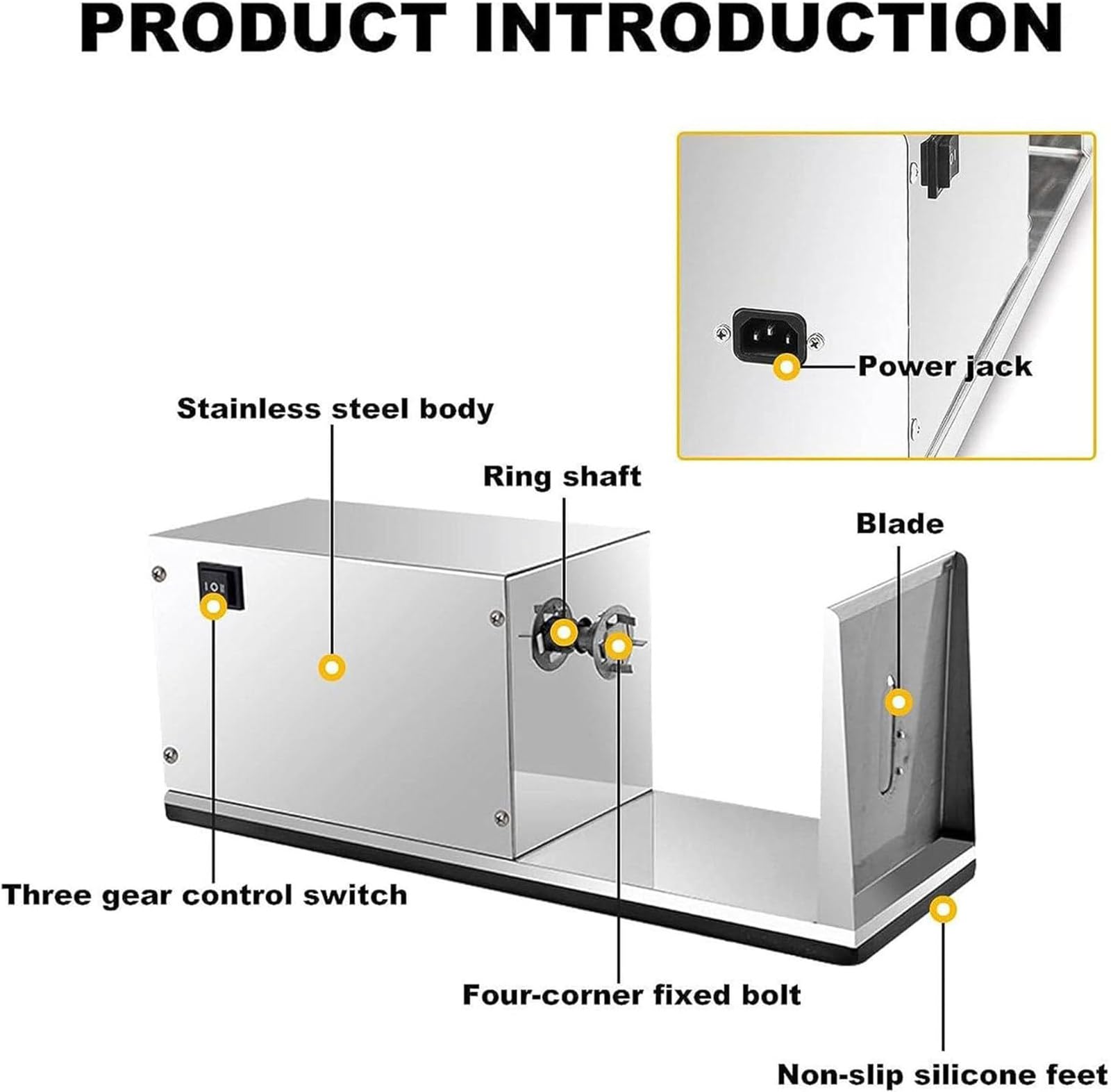 PRODUCT INTRODUCTION

Power jack

Stainless steel body

Ring shaft

Blade

Three gear control switch

Four-corner fixed bolt

Non-slip silicone feet