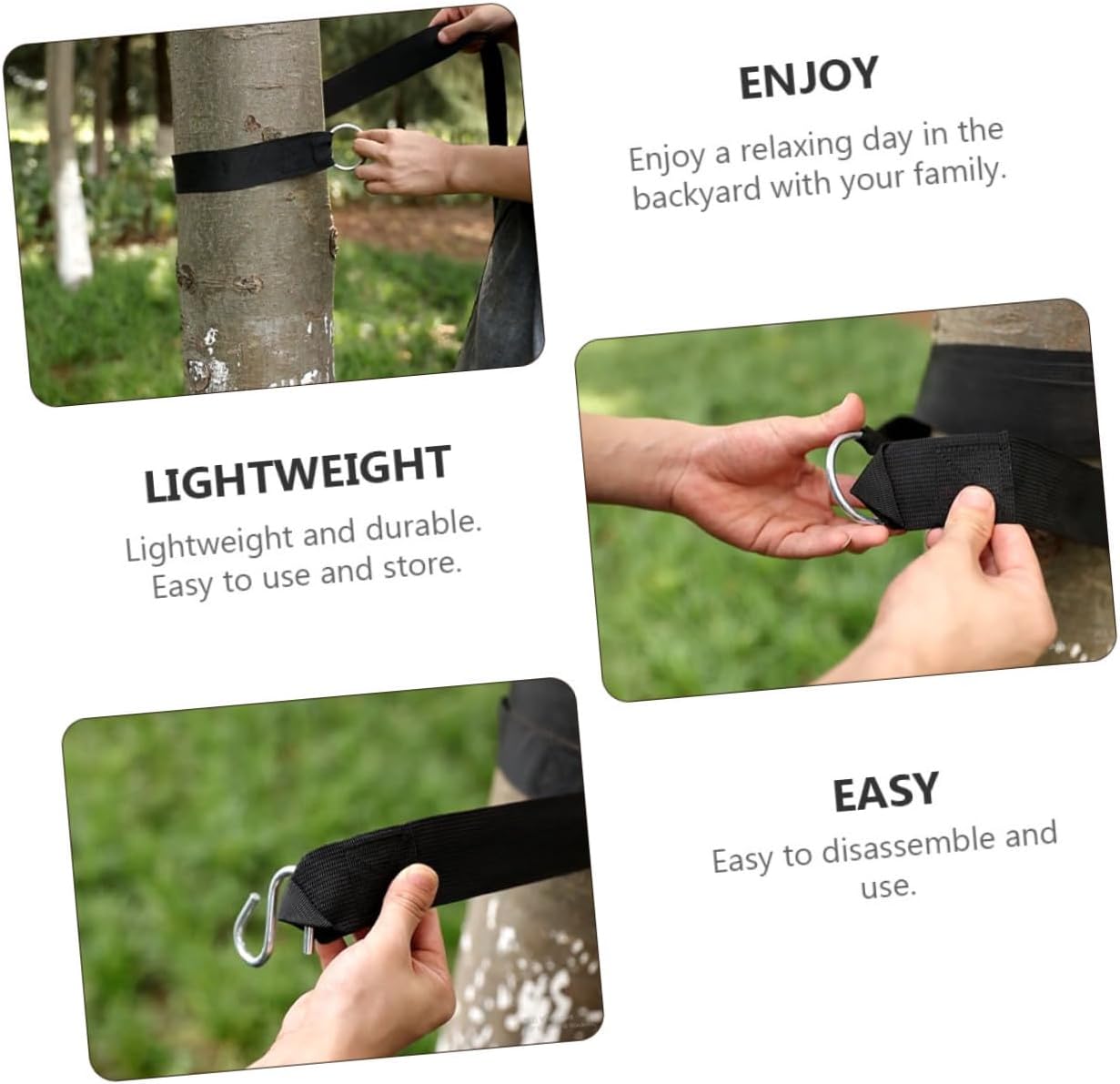 ENJOY

Enjoy a relaxing day in the backyard with your family.

LIGHTWEIGHT

Lightweight and durable. Easy to use and store.

EASY

Easy to disassemble and use.