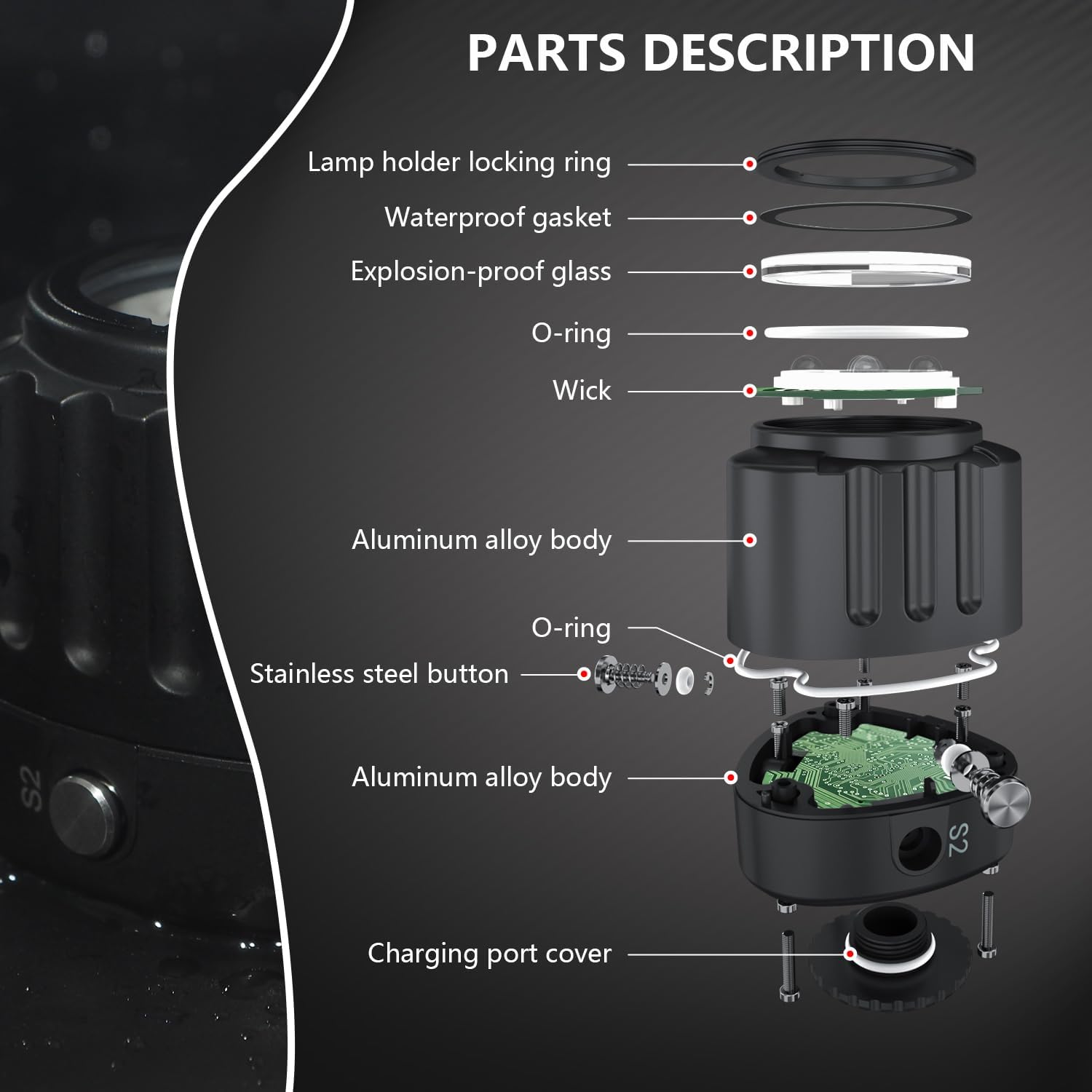 PARTS DESCRIPTION

Lamp holder locking ring

Waterproof gasket

Explosion-proof glass

O-ring

Wick

Aluminum alloy body

O-ring

Stainless steel button

Aluminum alloy body

S2

Charging port cover

S2