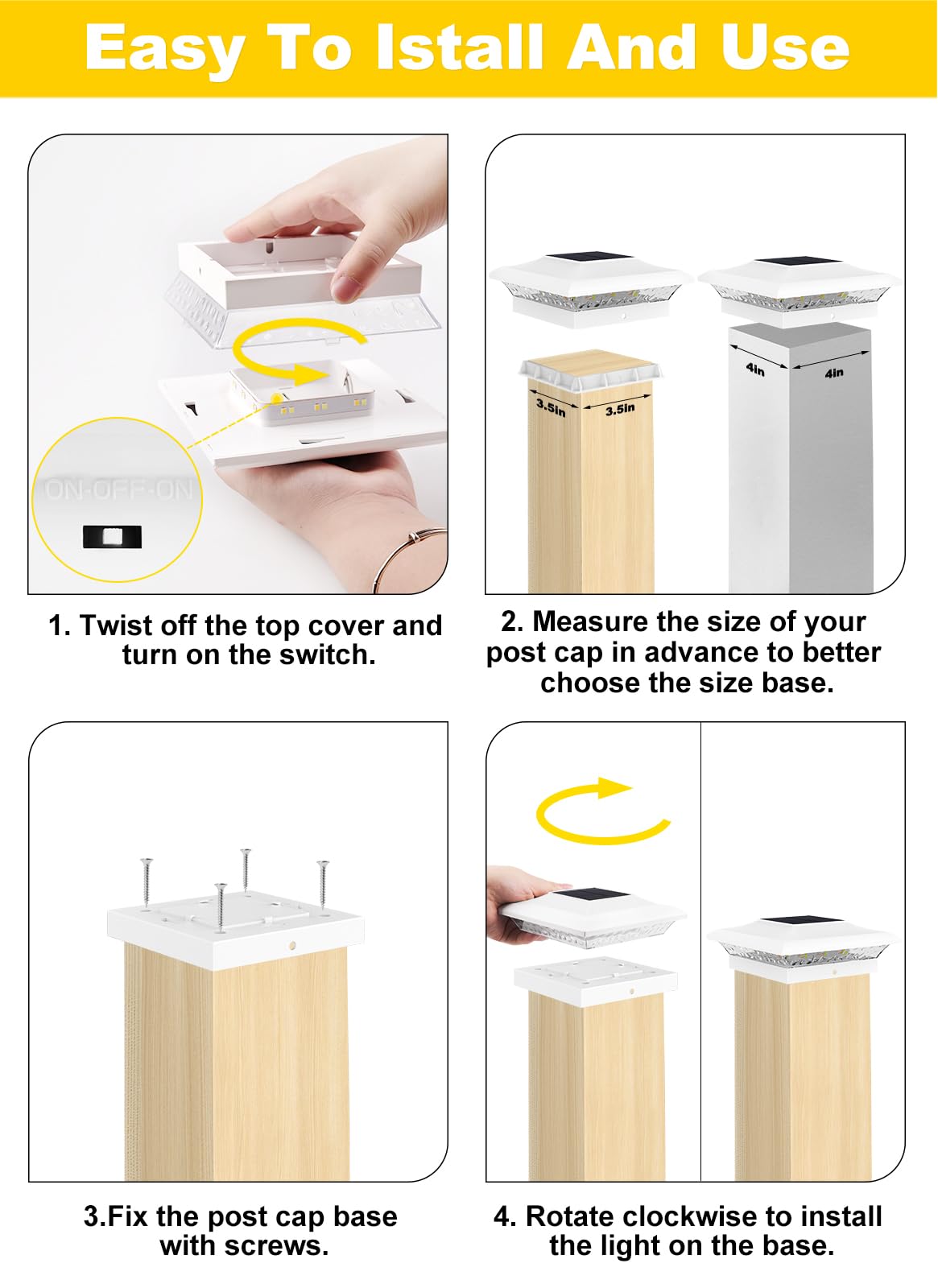 Easy To Istall And Use

ON-OFF-ON

1. Twist off the top cover and turn on the switch.

3.5in 3.5in

4in 4in

2. Measure the size of your post cap in advance to better choose the size base.

3.Fix the post cap base with screws.

4. Rotate clockwise to install the light on the base.