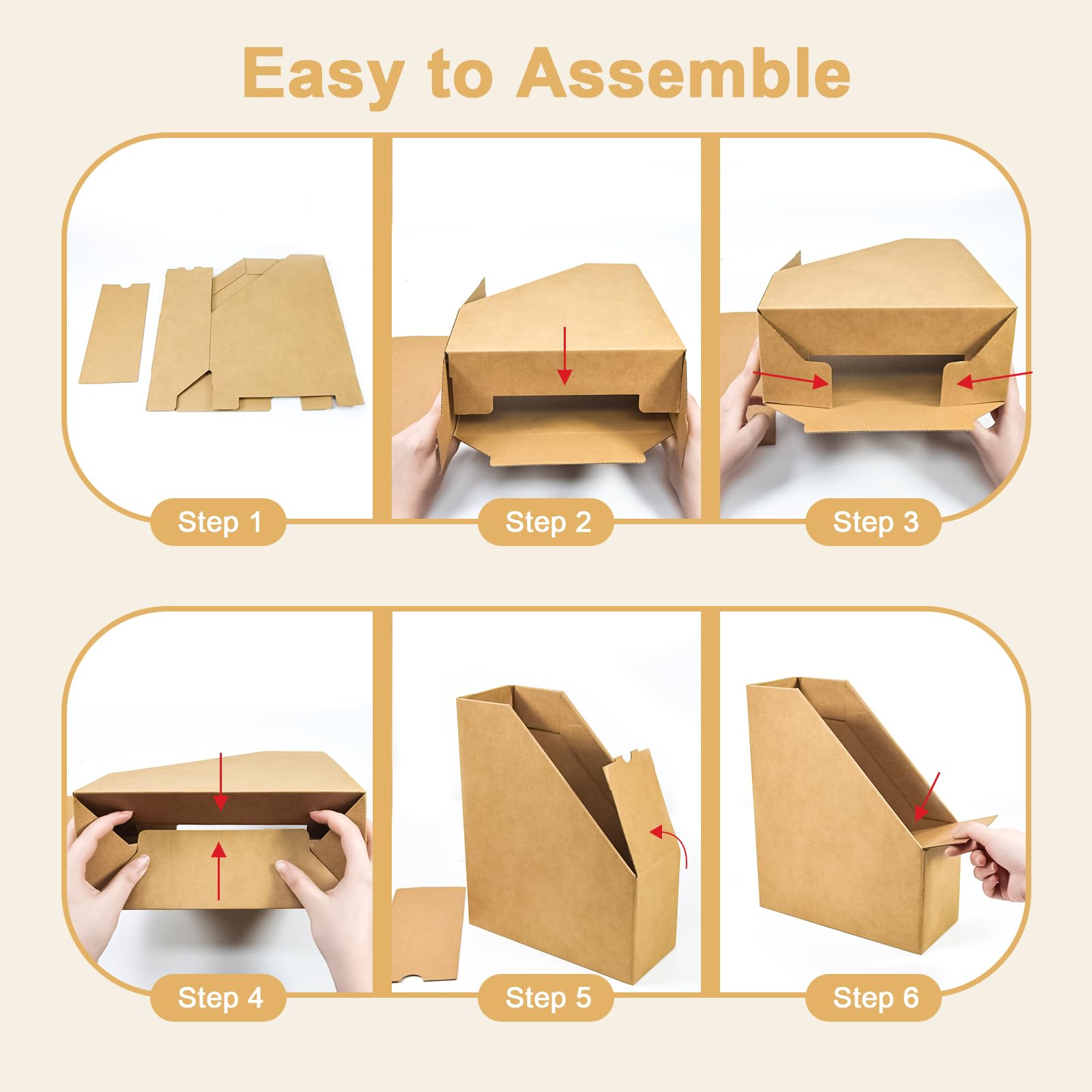 Easy to Assemble

Step 1

Step 2

Step 3

Step 4

Step 5

Step 6