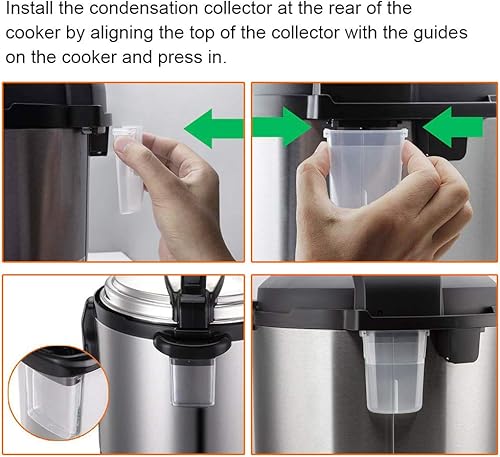 Install the condensation collector at the rear of the cooker by aligning the top of the collector with the guides on the cooker and press in.