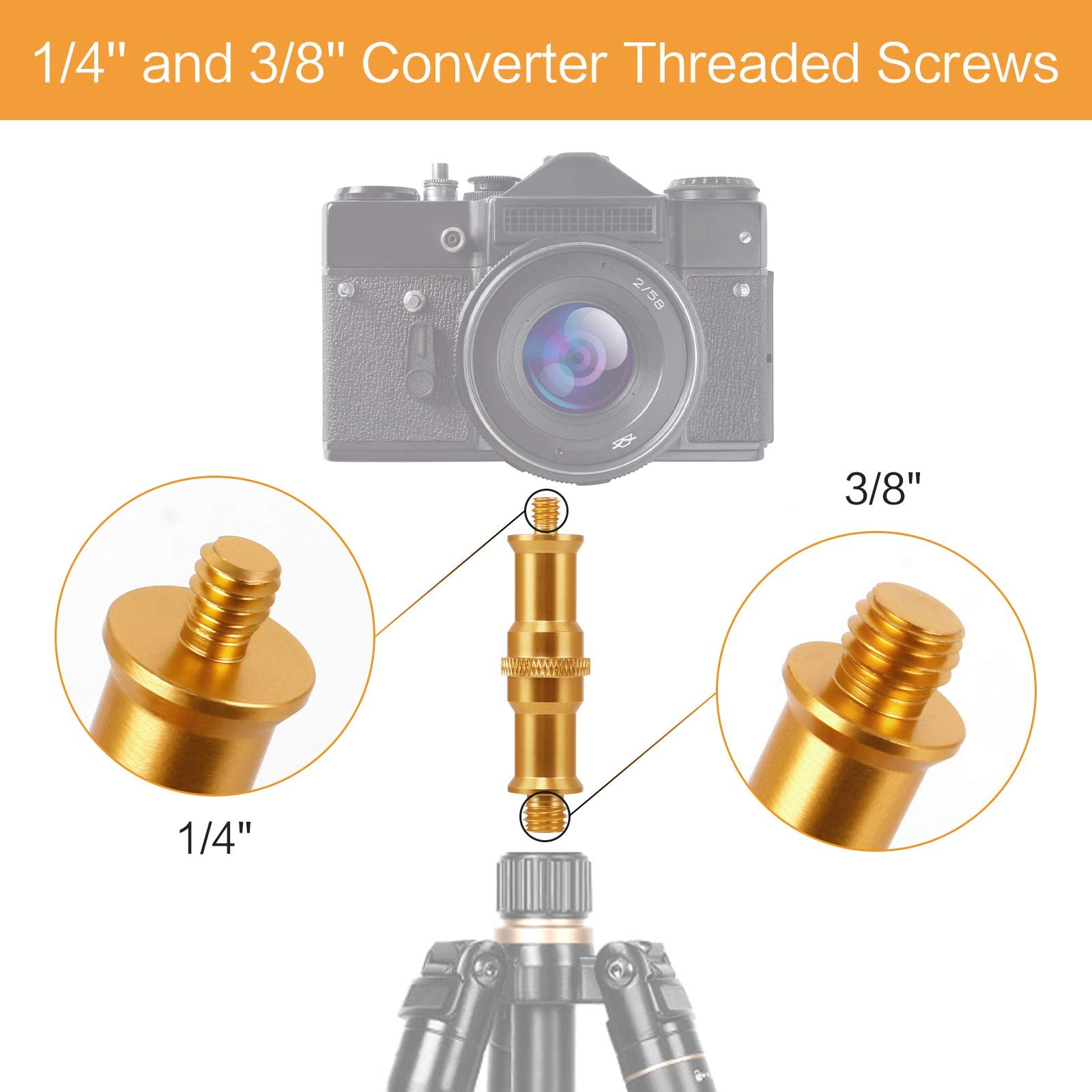 1/4" and 3/8" Converter Threaded Screws

2/58

3/8"

1/4"