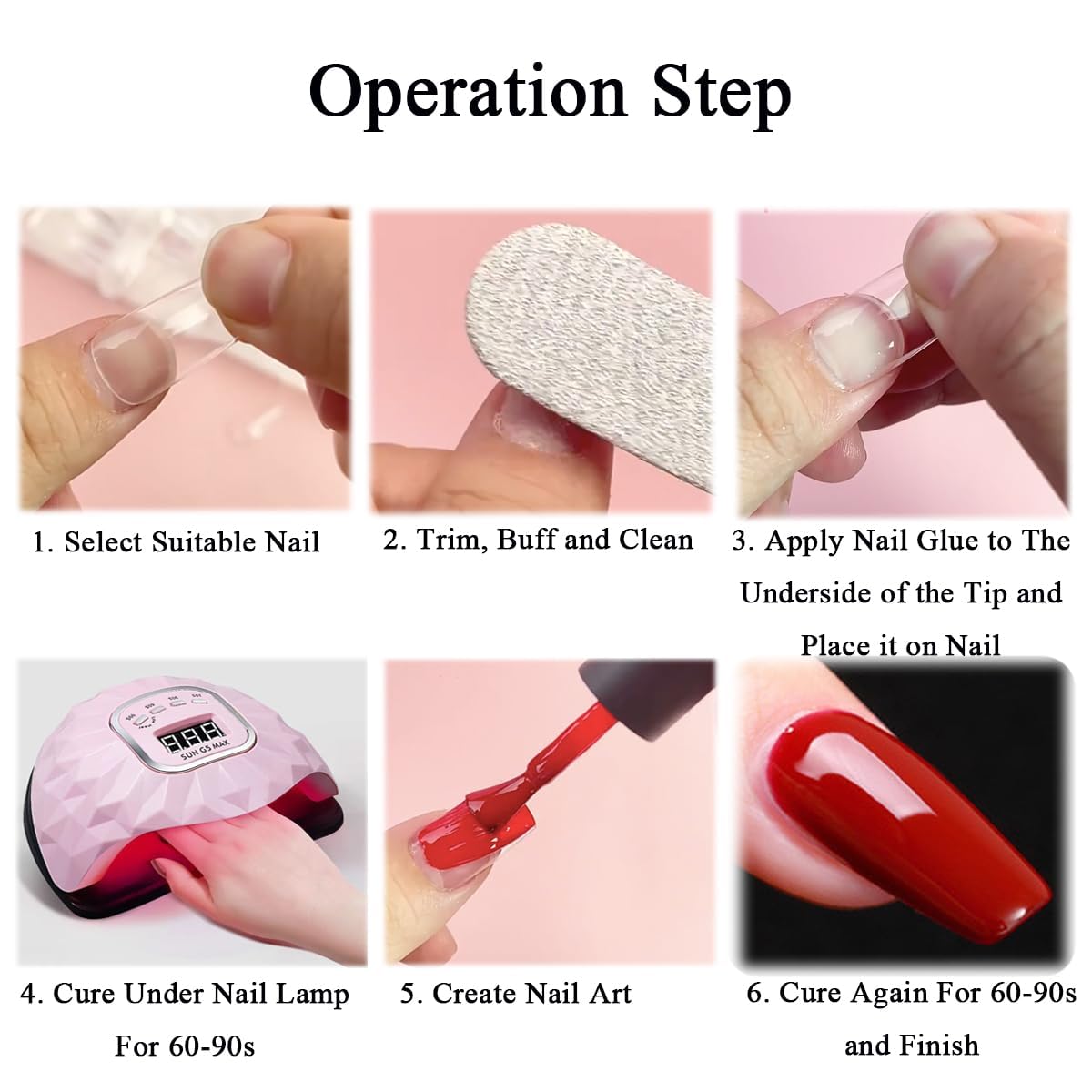 Operation Step

1. Select Suitable Nail

2. Trim, Buff and Clean

3. Apply Nail Glue to The Underside of the Tip and Place it on Nail

SUN G5 MAX

4. Cure Under Nail Lamp For 60-90s

5. Create Nail Art

6. Cure Again For 60-90s and Finish