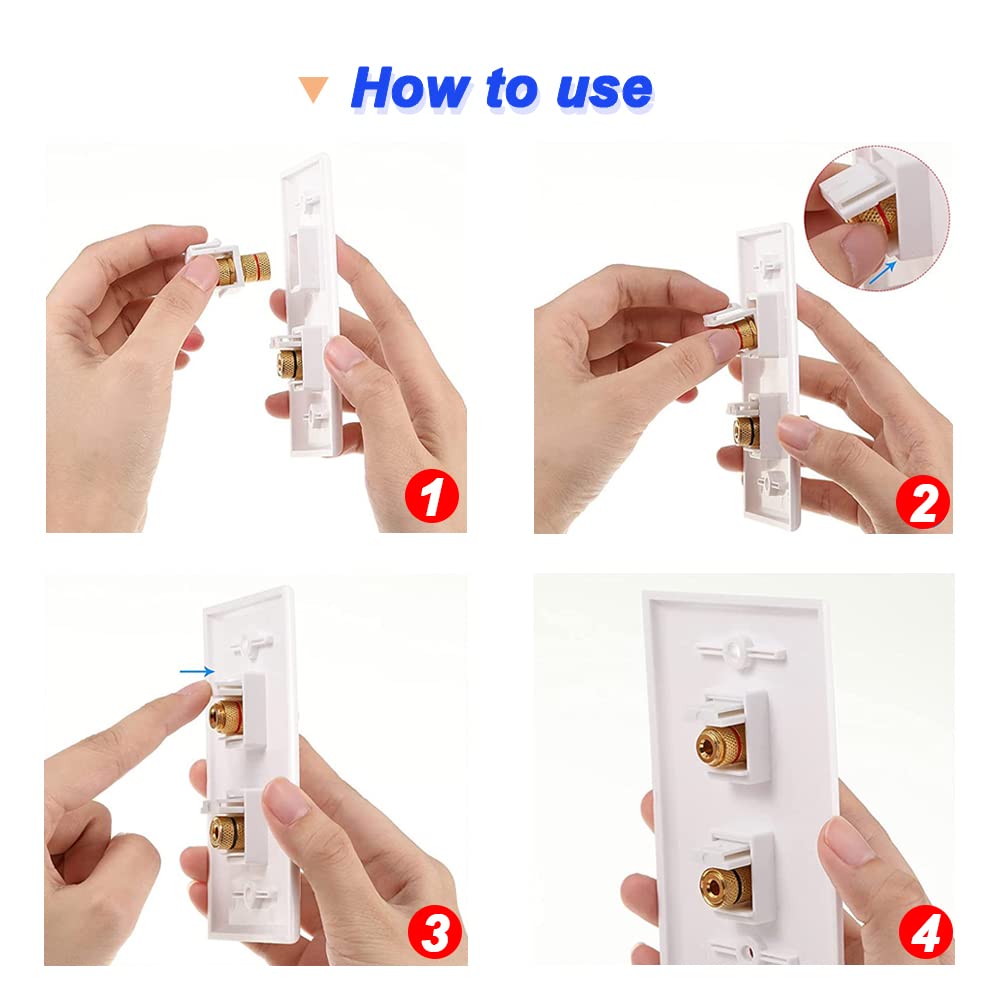 How to use

1

2

3

4