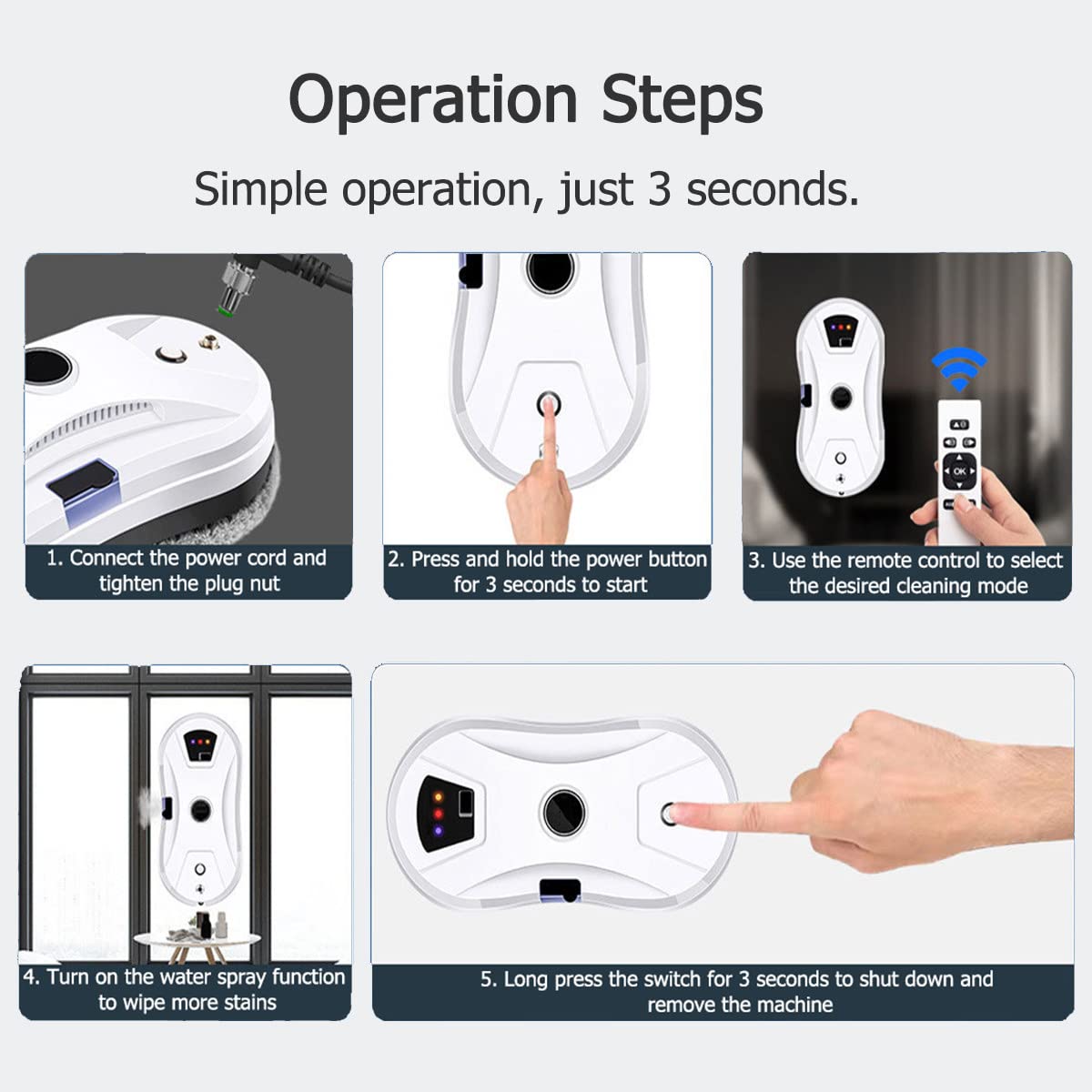 Operation Steps

Simple operation, just 3 seconds.

1. Connect the power cord and tighten the plug nut

2. Press and hold the power button for 3 seconds to start

OK

3. Use the remote control to select the desired cleaning mode

4. Turn on the water spray function to wipe more stains

5. Long press the switch for 3 seconds to shut down and remove the machine