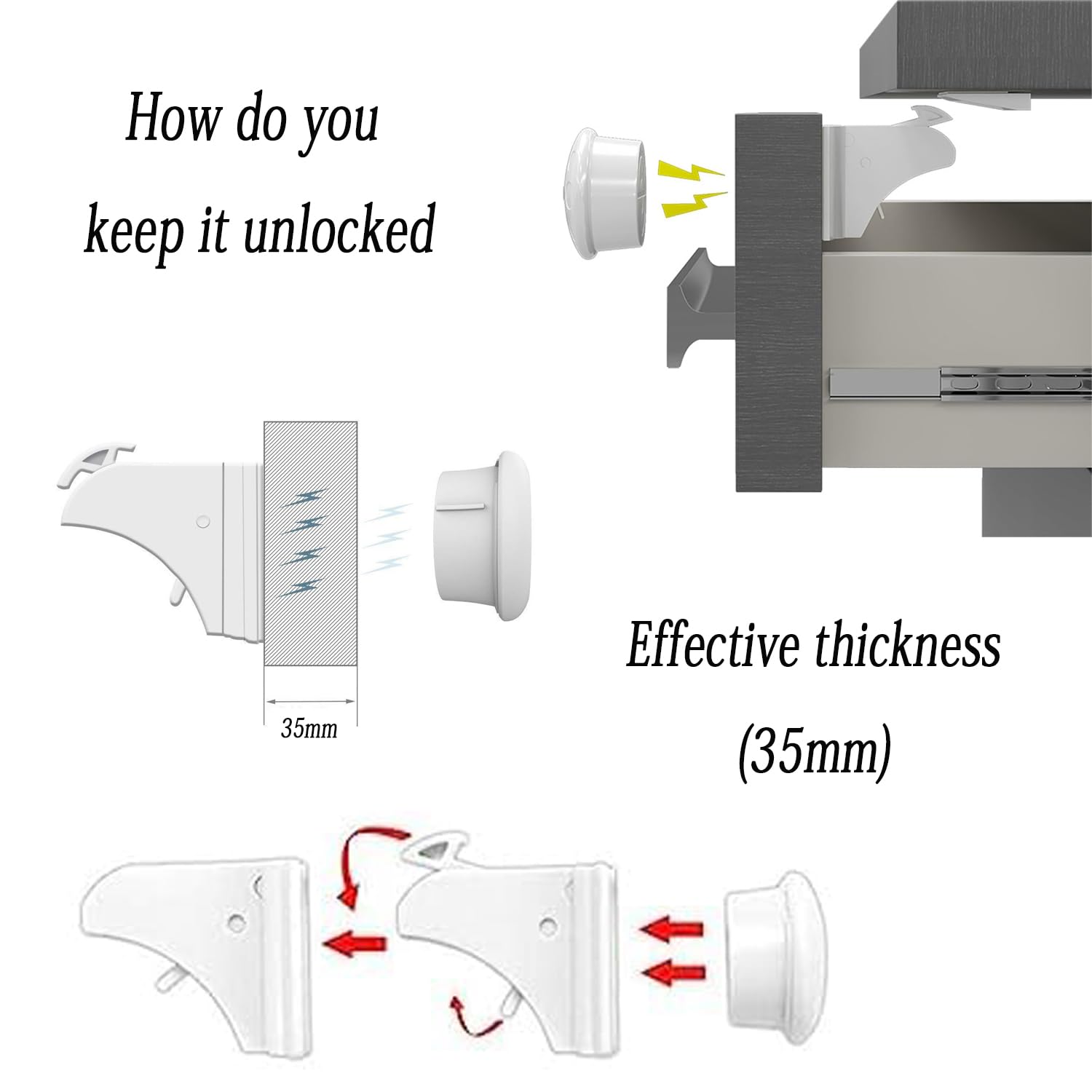 How do you keep it unlocked

35mm

Effective thickness (35mm)