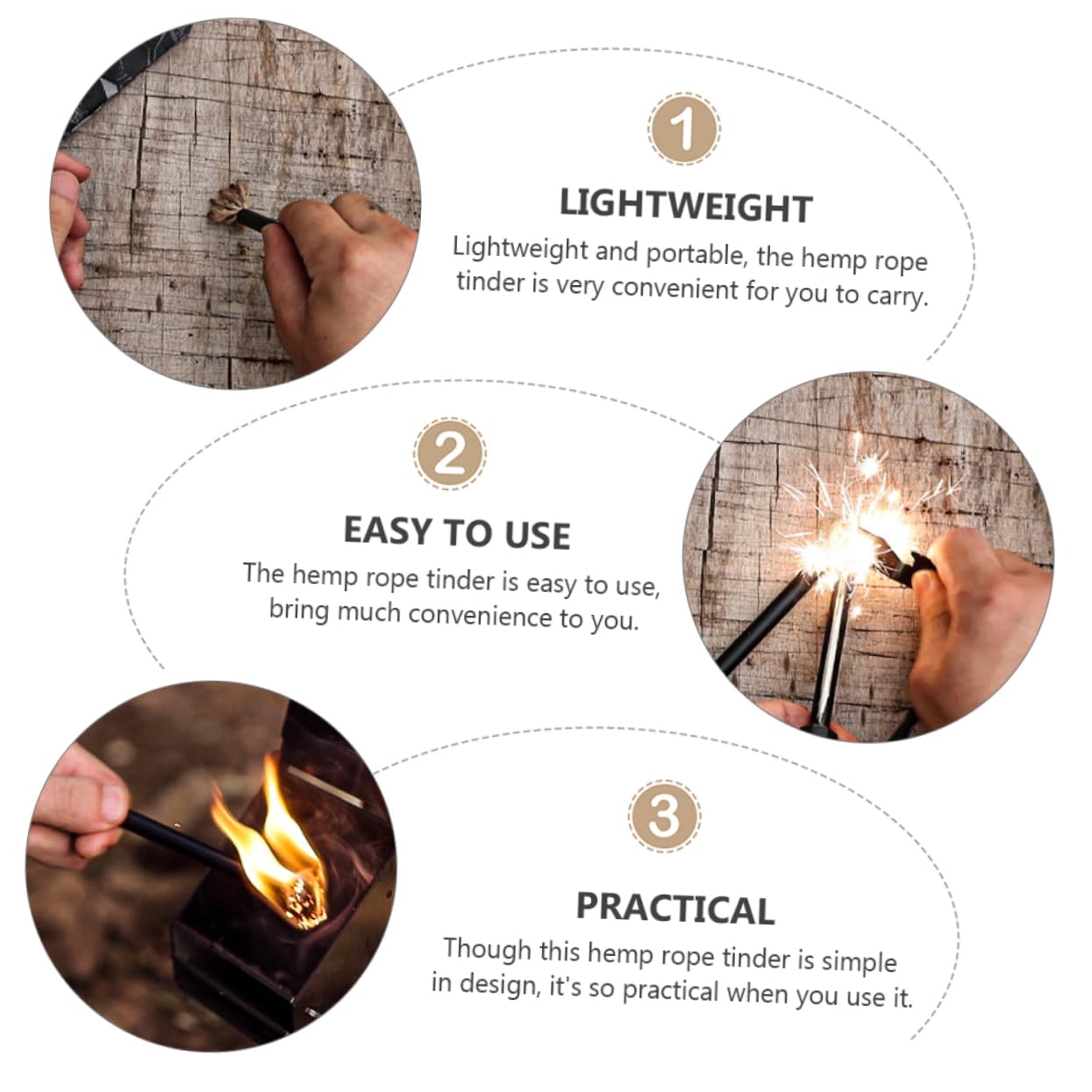 1

LIGHTWEIGHT

Lightweight and portable, the hemp rope tinder is very convenient for you to carry.

2

EASY TO USE

The hemp rope tinder is easy to use, bring much convenience to you.

3

PRACTICAL

Though this hemp rope tinder is simple in design, it's so practical when you use it.