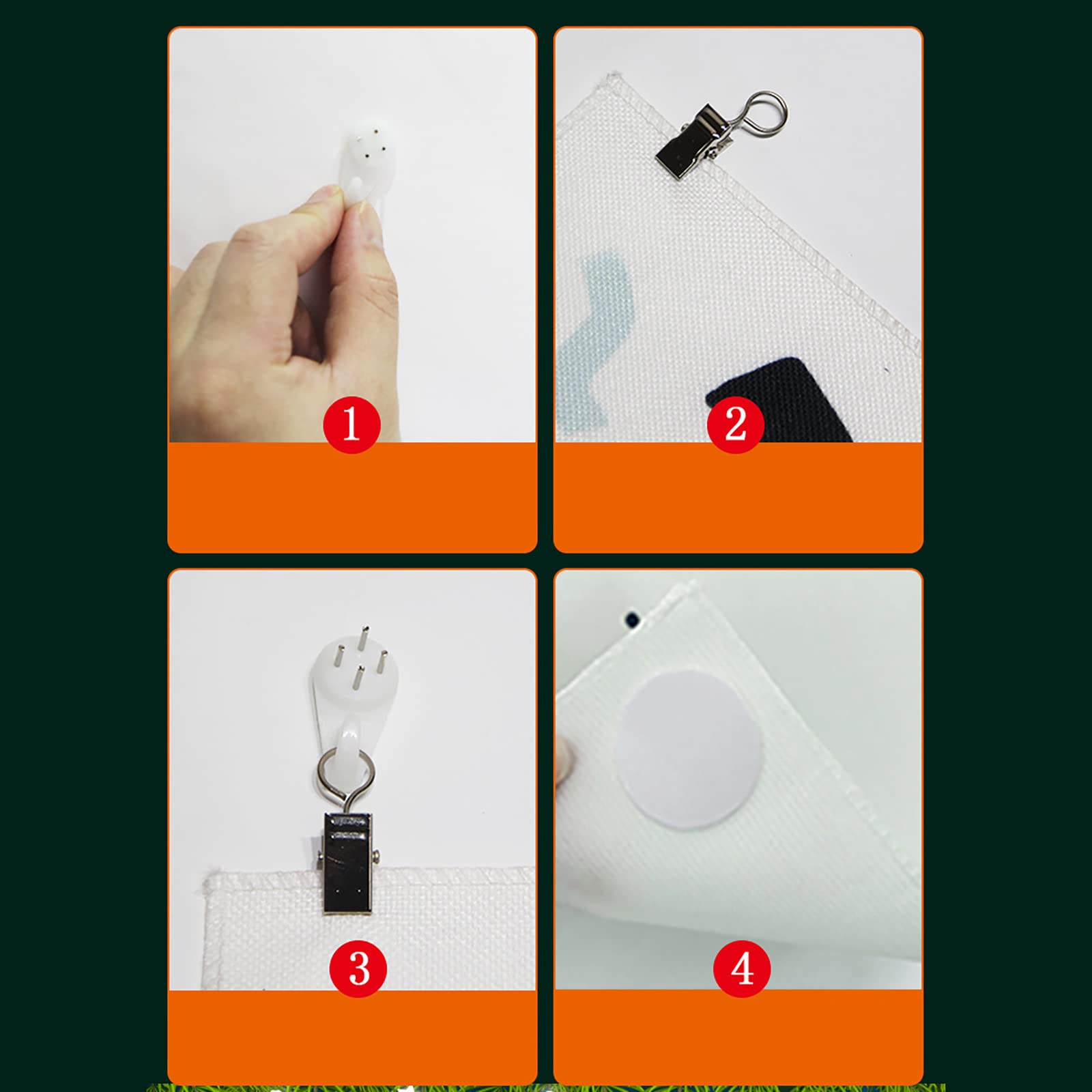 1

2

3

4