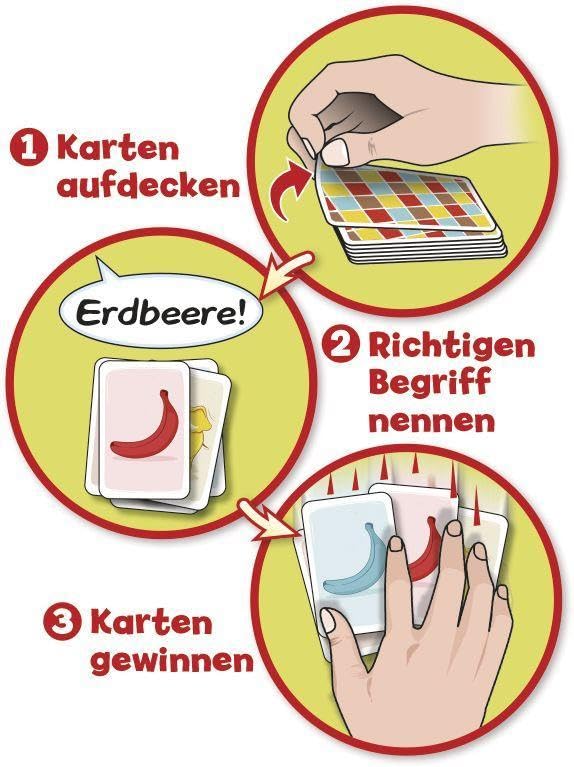 1 Karten aufdecken

Erdbeere!

2 Richtigen Begriff nennen

3 Karten gewinnen