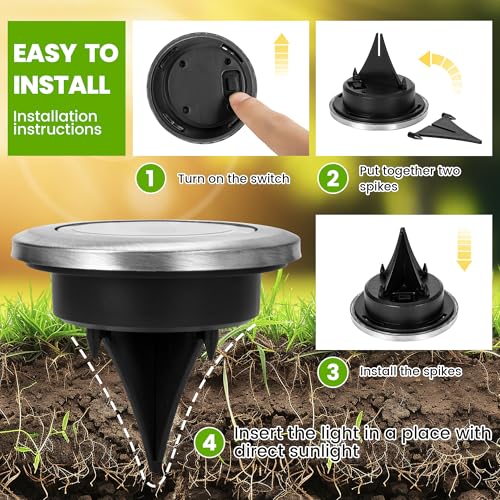 EASY TO INSTALL

Installation instructions

1 Turn on the switch

2 Put together two spikes

3 Install the spikes

4 Insert the light in a place with direct sunlight