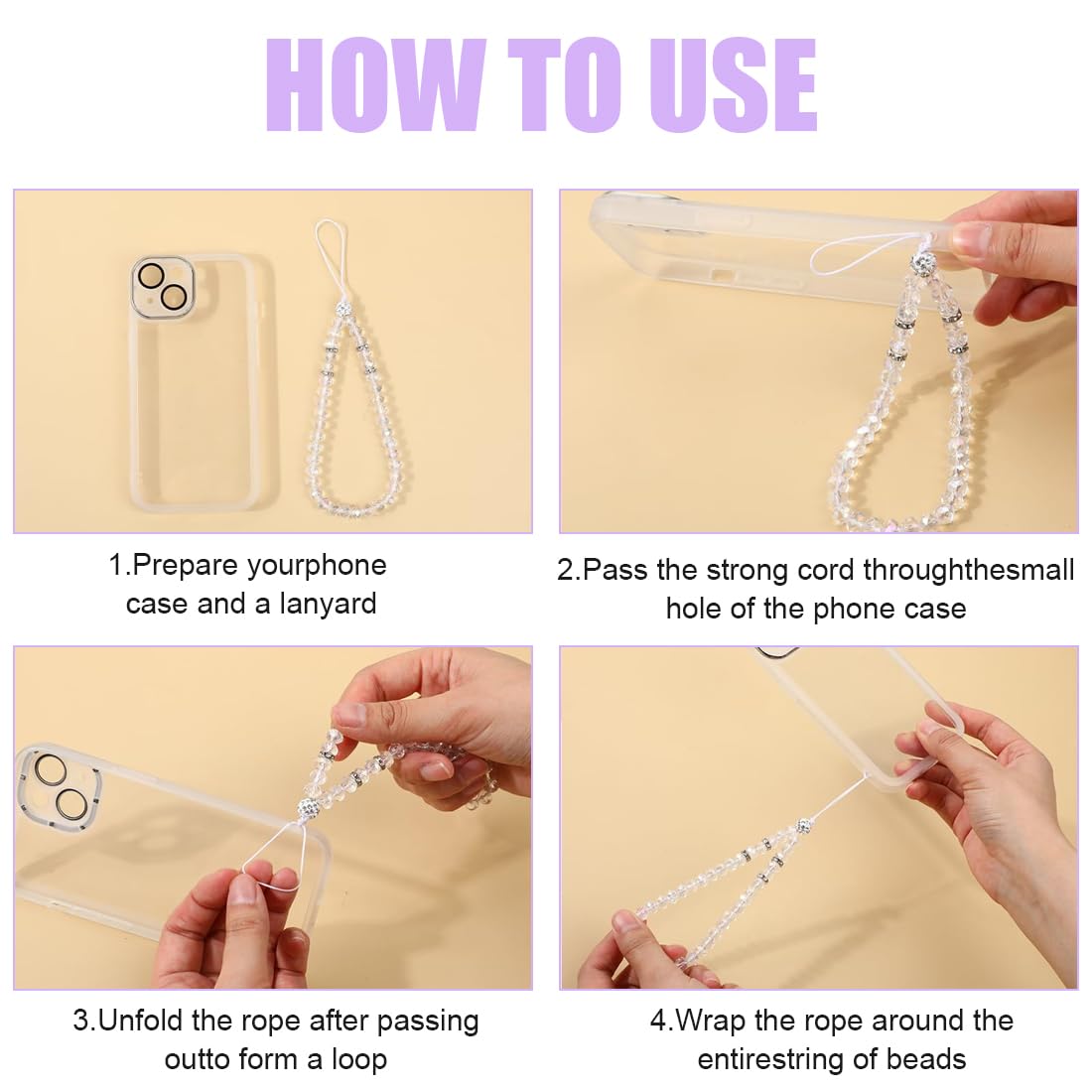 HOW TO USE

1.Prepare yourphone case and a lanyard

2.Pass the strong cord throughthesmall hole of the phone case

3.Unfold the rope after passing outto form a loop

4.Wrap the rope around the entirestring of beads