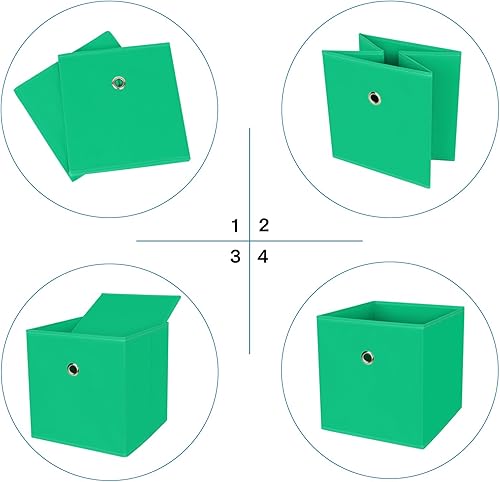 1 2
3 4