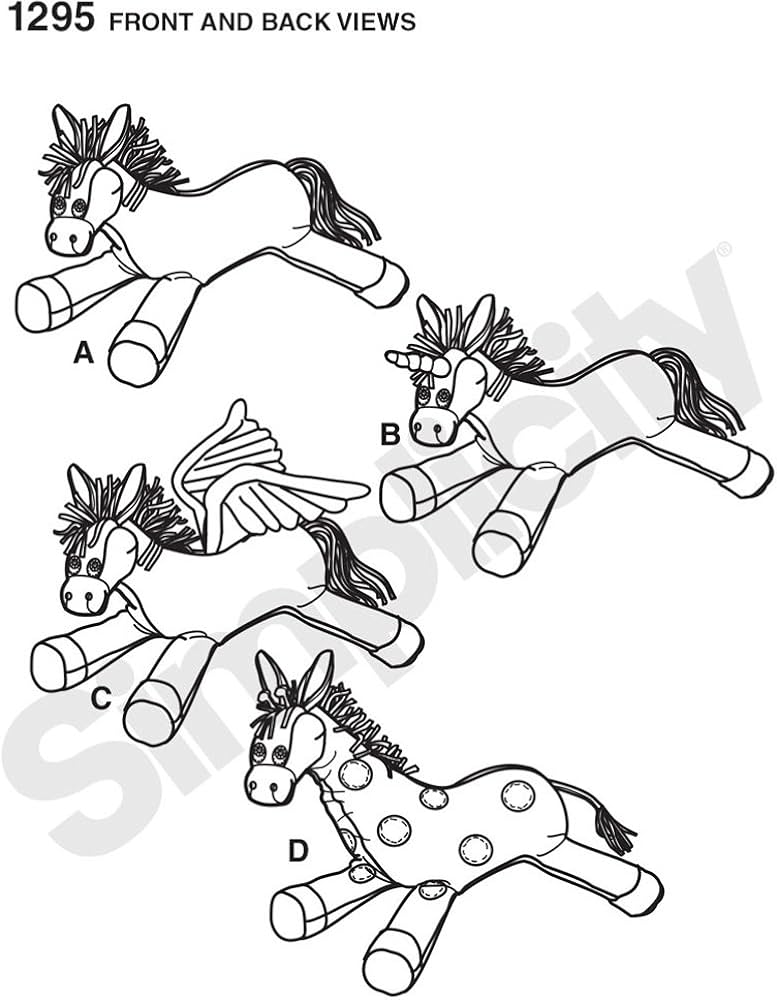 1295 FRONT AND BACK VIEWS

A

B

C

D

Simplicity®