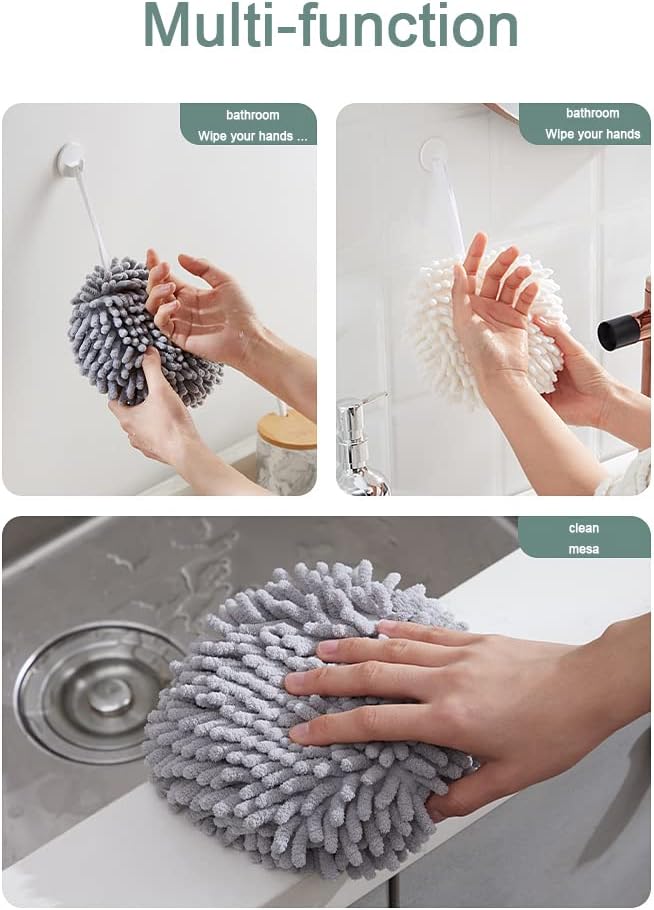 Multi-function

bathroom
Wipe your hands ...

bathroom
Wipe your hands

clean
mesa